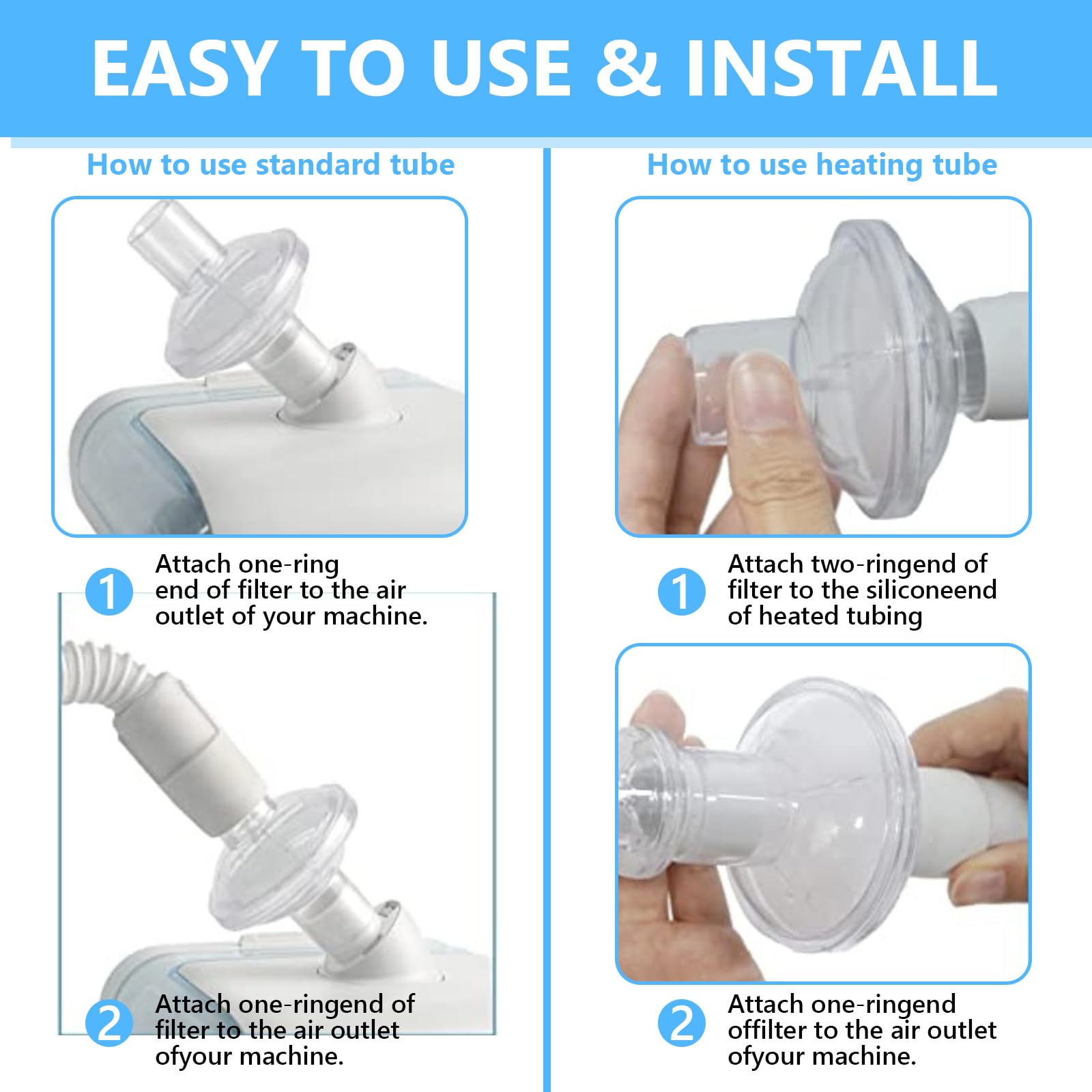 EASY TO USE & INSTALL

How to use standard tube

1 Attach one-ring end of filter to the air outlet of your machine.

2 Attach one-ringend of filter to the air outlet ofyour machine.

How to use heating tube

1 Attach two-ringend of filter to the siliconeend of heated tubing

2 Attach one-ringend offilter to the air outlet ofyour machine.