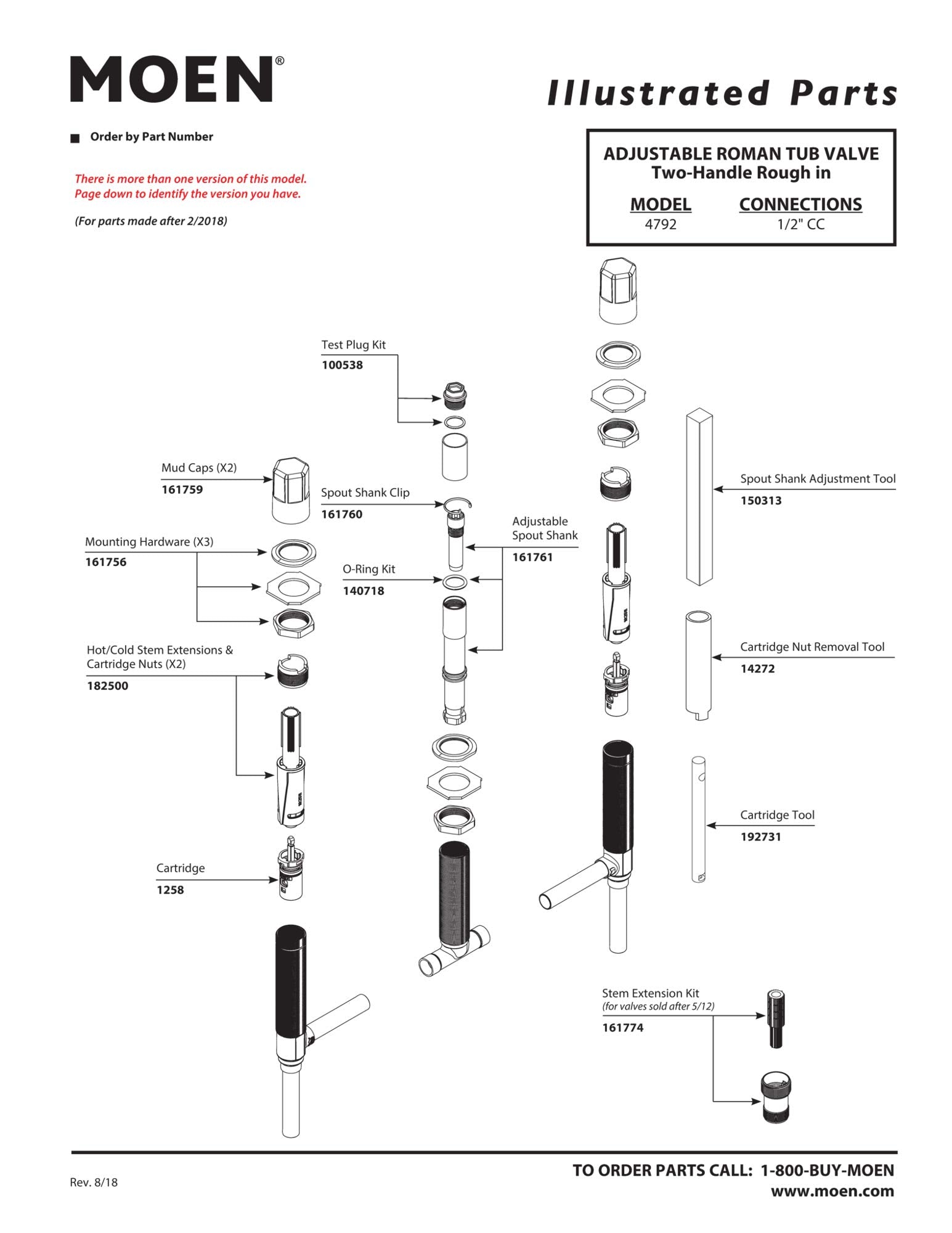 MOEN®

Illustrated Parts

■ Order by Part Number

There is more than one version of this model. Page down to identify the version you have.

(For parts made after 2/2018)

ADJUSTABLE ROMAN TUB VALVE
Two-Handle Rough in

| MODEL | CONNECTIONS |
|---|---|
| 4792 | 1/2" CC |

Test Plug Kit
100538

Mud Caps (X2)
161759

Spout Shank Clip
161760

Adjustable Spout Shank
161761

Mounting Hardware (X3)
161756

O-Ring Kit
140718

Hot/Cold Stem Extensions & Cartridge Nuts (X2)
182500

Cartridge
1258

Spout Shank Adjustment Tool
150313

Cartridge Nut Removal Tool
14272

Cartridge Tool
192731

Stem Extension Kit
(for valves sold after 5/12)
161774

Rev. 8/18

TO ORDER PARTS CALL: 1-800-BUY-MOEN
www.moen.com