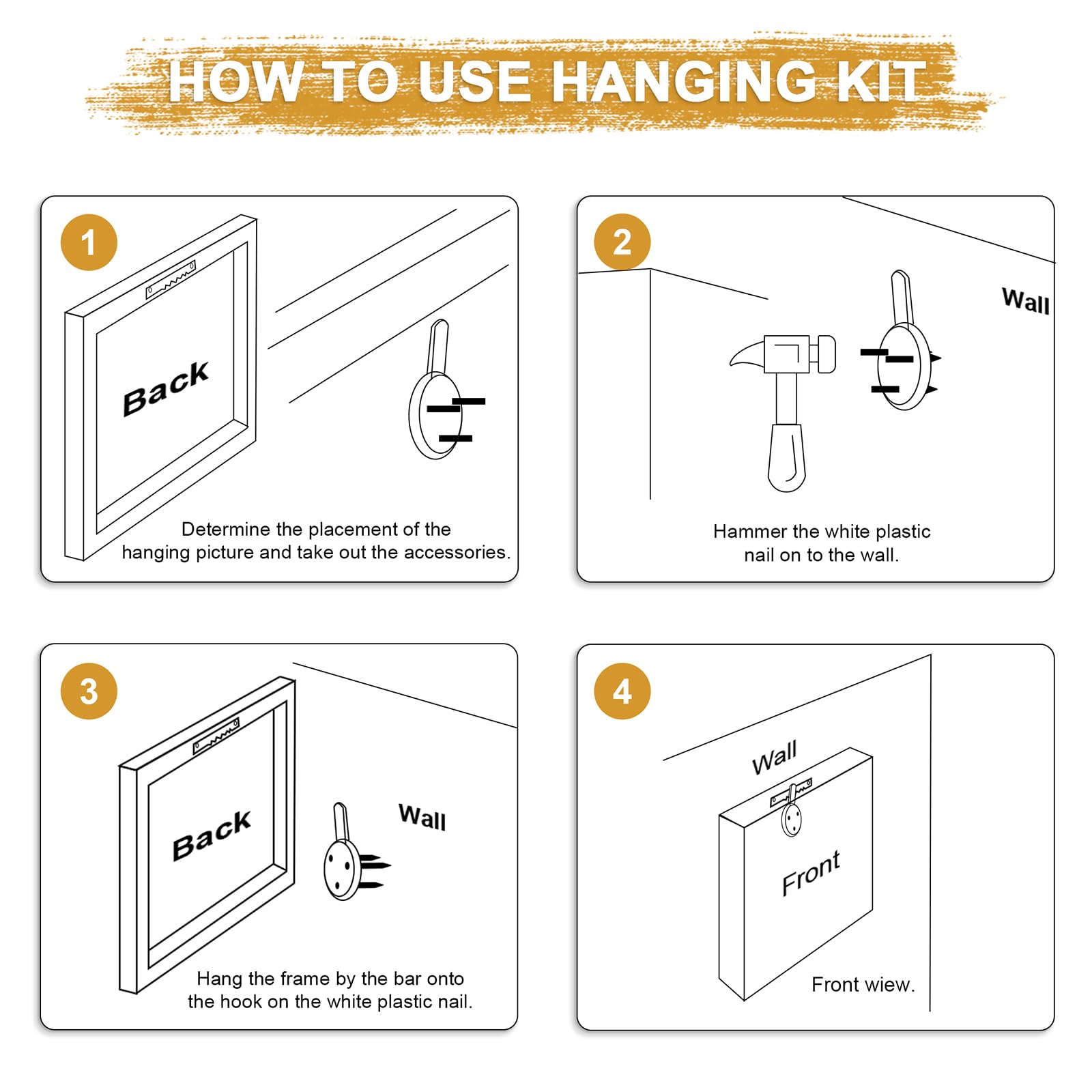 HOW TO USE HANGING KIT

1

Back

Determine the placement of the hanging picture and take out the accessories.

2

Wall

Hammer the white plastic nail on to the wall.

3

Back

Wall

Hang the frame by the bar onto the hook on the white plastic nail.

4

Wall

Front

Front wiew.