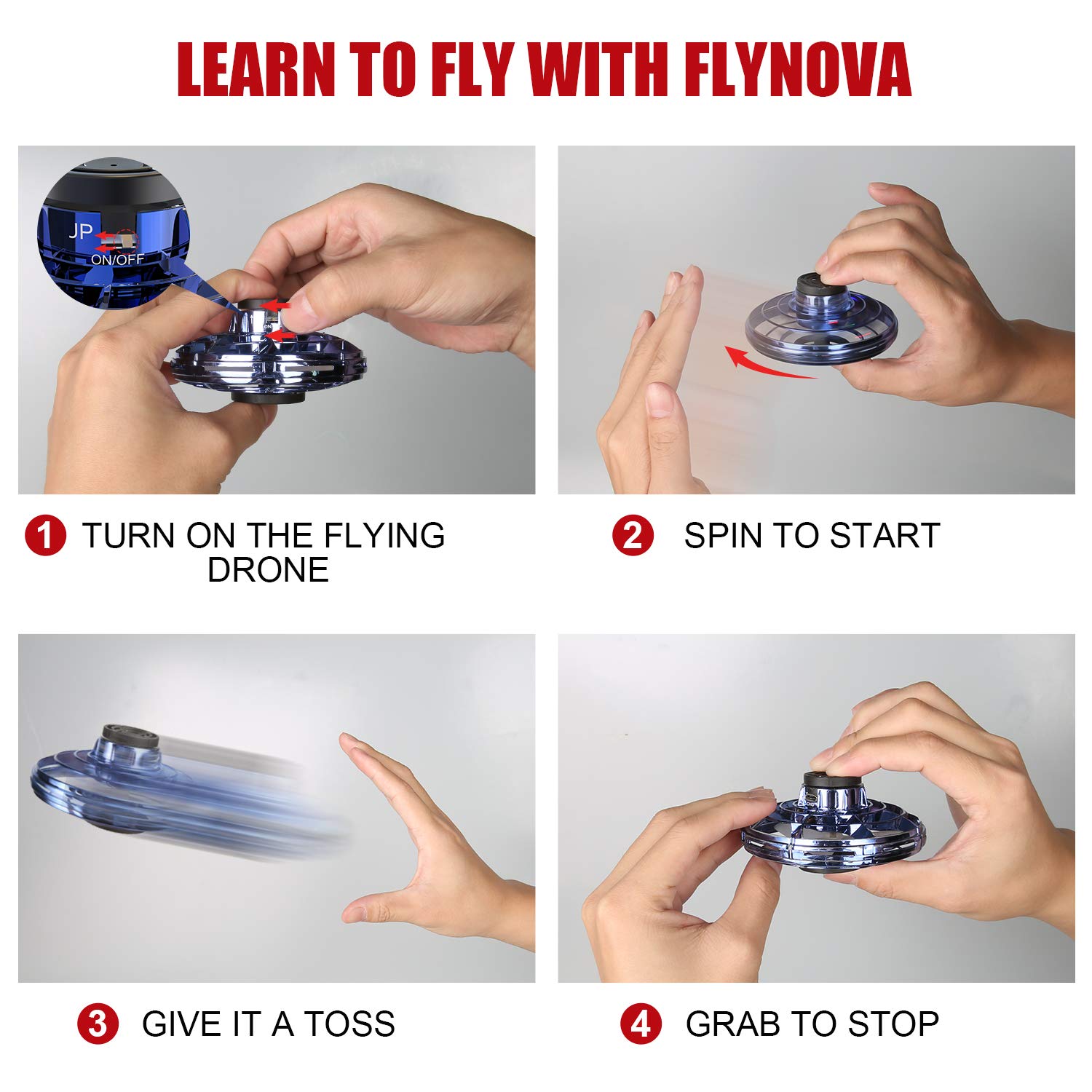 LEARN TO FLY WITH FLYNOVA

JP
ON/OFF

1 TURN ON THE FLYING DRONE

2 SPIN TO START

3 GIVE IT A TOSS

4 GRAB TO STOP