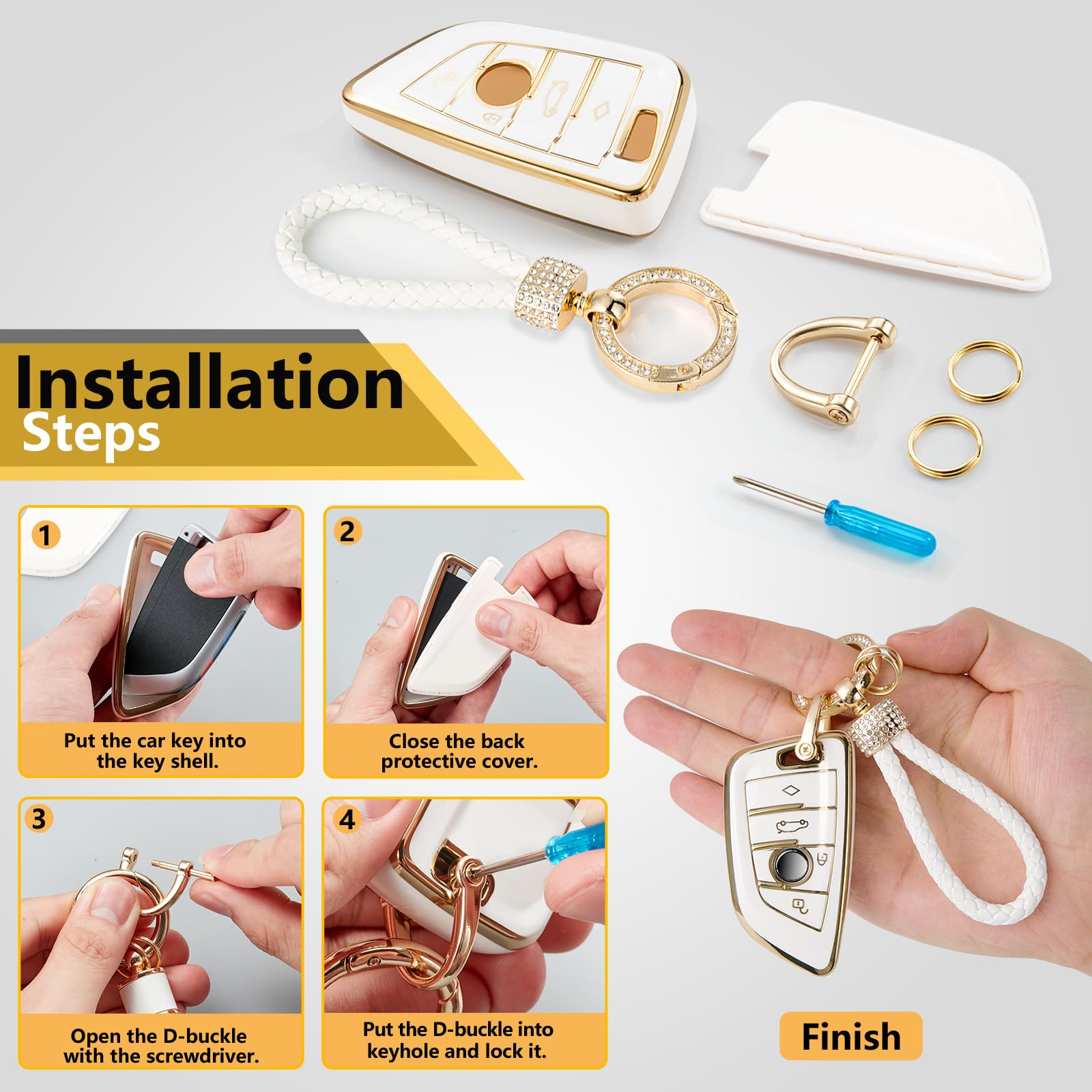 Installation Steps

1
Put the car key into the key shell.

2
Close the back protective cover.

3
Open the D-buckle with the screwdriver.

4
Put the D-buckle into keyhole and lock it.

Finish