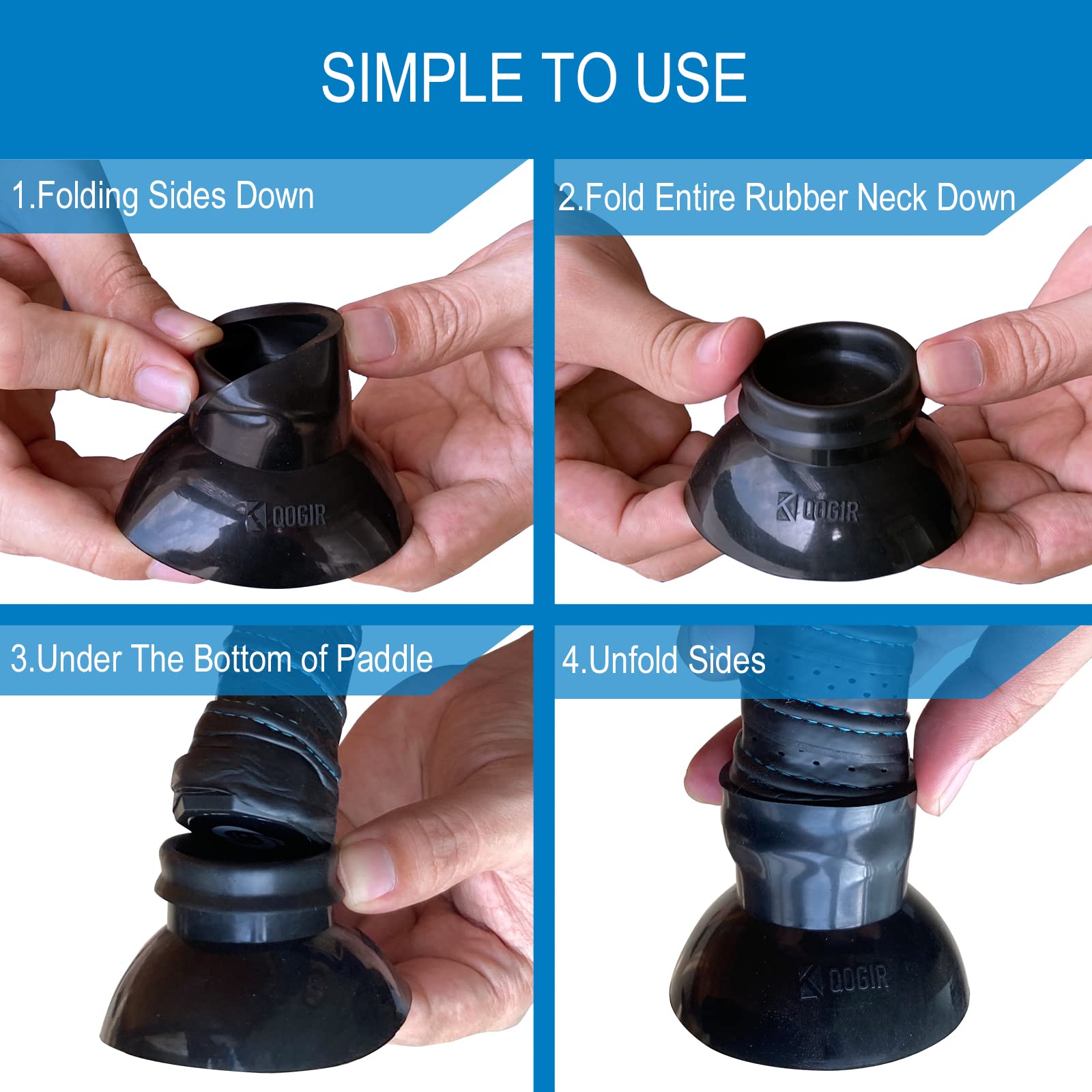 SIMPLE TO USE

1.Folding Sides Down

QOGIR

2.Fold Entire Rubber Neck Down

QOGIR

3.Under The Bottom of Paddle

4.Unfold Sides

QOGIR