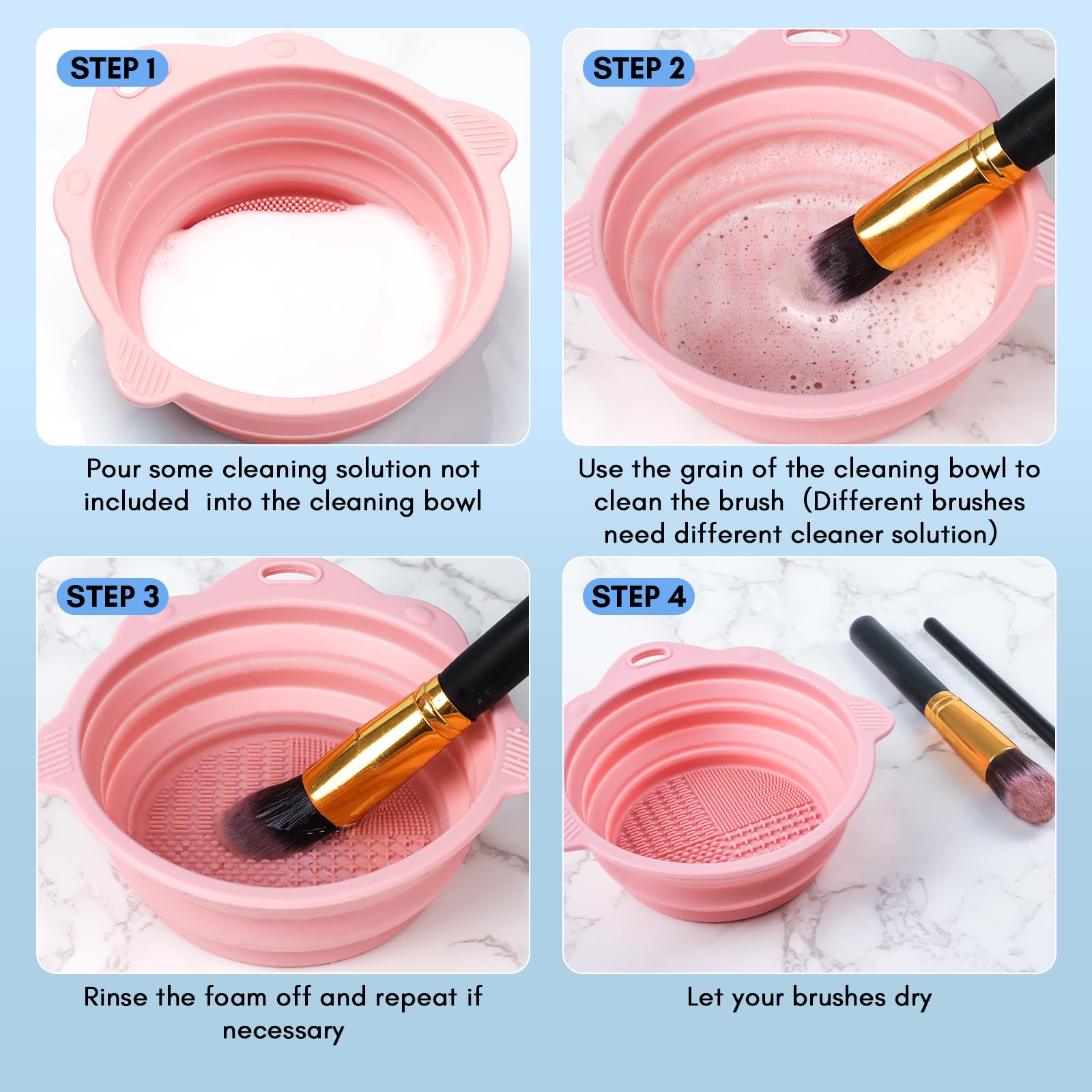 STEP 1

Pour some cleaning solution not included into the cleaning bowl

STEP 2

Use the grain of the cleaning bowl to clean the brush (Different brushes need different cleaner solution)

STEP 3

Rinse the foam off and repeat if necessary

STEP 4

Let your brushes dry