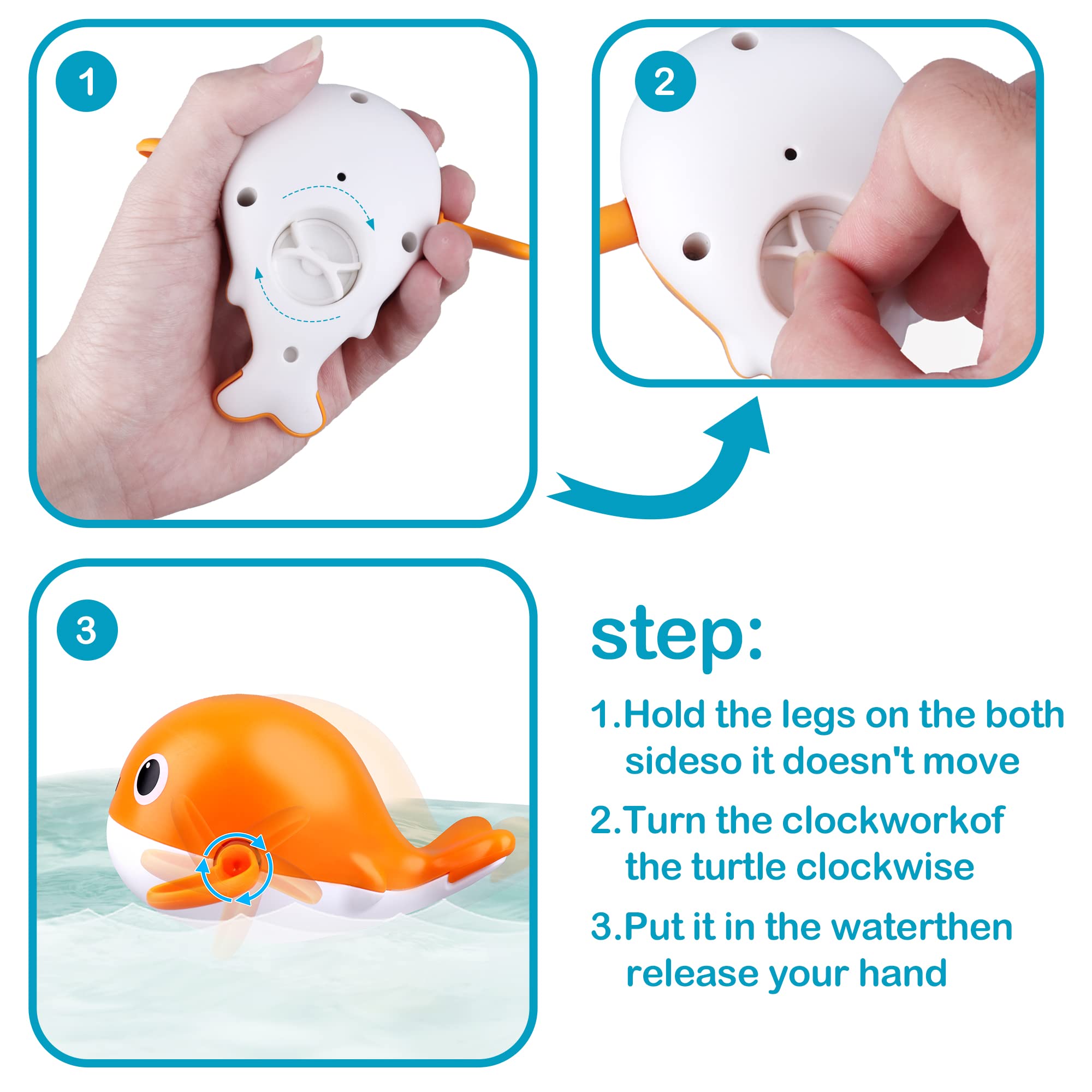 1

2

3

step:

1.Hold the legs on the both sideso it doesn't move

2.Turn the clockworkof the turtle clockwise

3.Put it in the waterthen release your hand