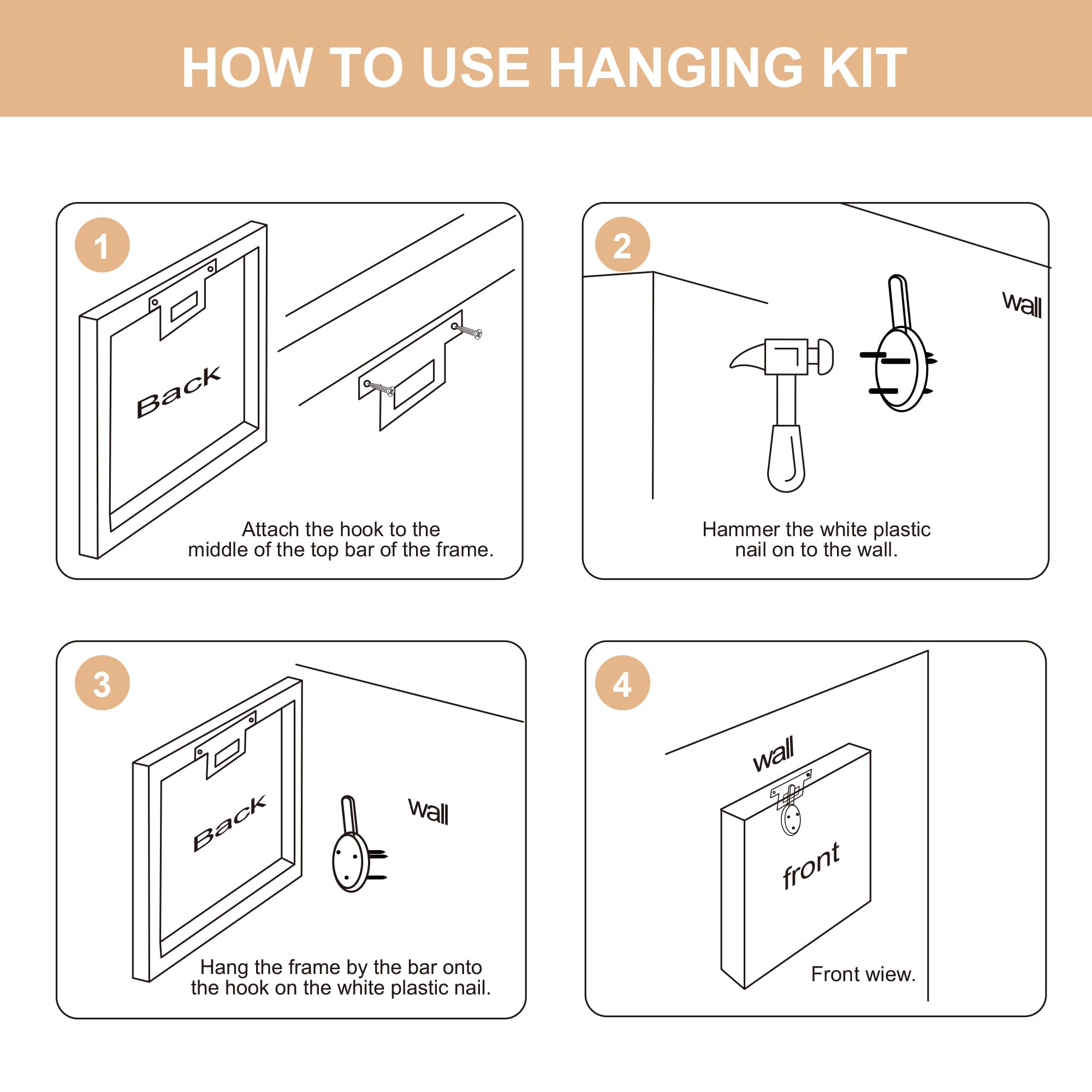 HOW TO USE HANGING KIT

1

Back

Attach the hook to the middle of the top bar of the frame.

2

wall

Hammer the white plastic nail on to the wall.

3

Back

wall

Hang the frame by the bar onto the hook on the white plastic nail.

4

wall

front

Front wiew.