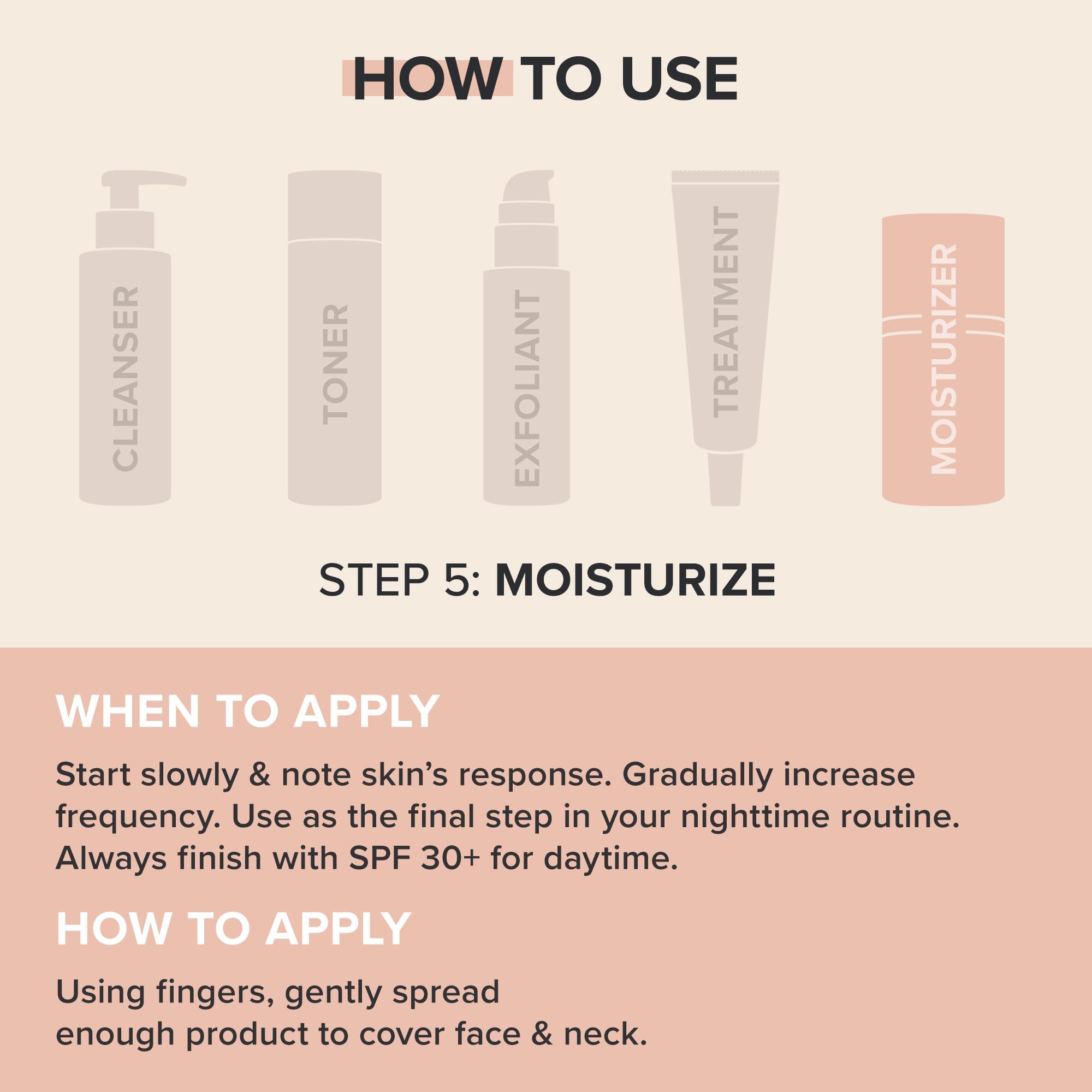 HOW TO USE

CLEANSER

TONER

EXFOLIANT

TREATMENT

MOISTURIZER

STEP 5: MOISTURIZE

WHEN TO APPLY

Start slowly & note skin's response. Gradually increase frequency. Use as the final step in your nighttime routine. Always finish with SPF 30+ for daytime.

HOW TO APPLY

Using fingers, gently spread enough product to cover face & neck.