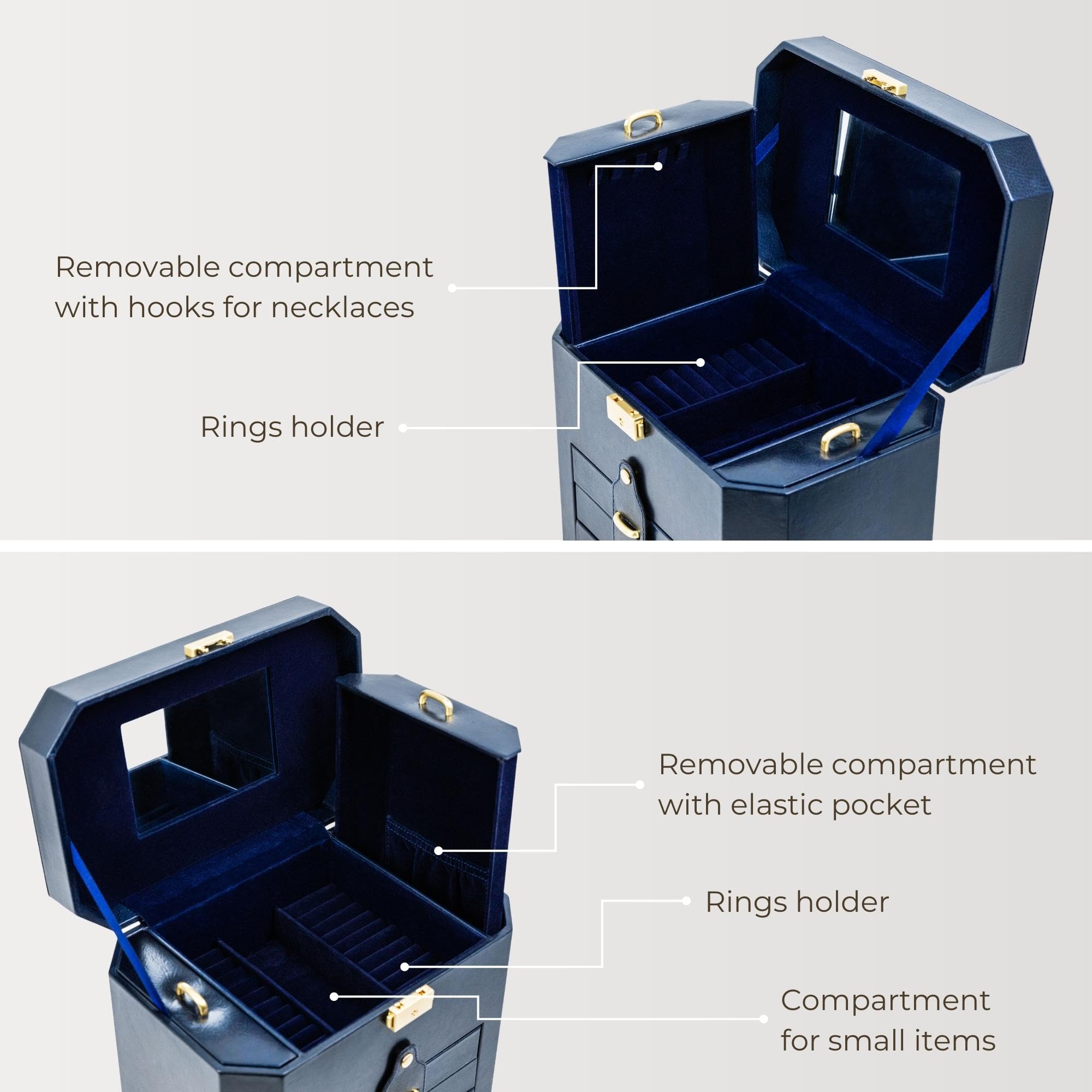 Removable compartment with hooks for necklaces

Rings holder

Removable compartment with elastic pocket

Rings holder

Compartment for small items