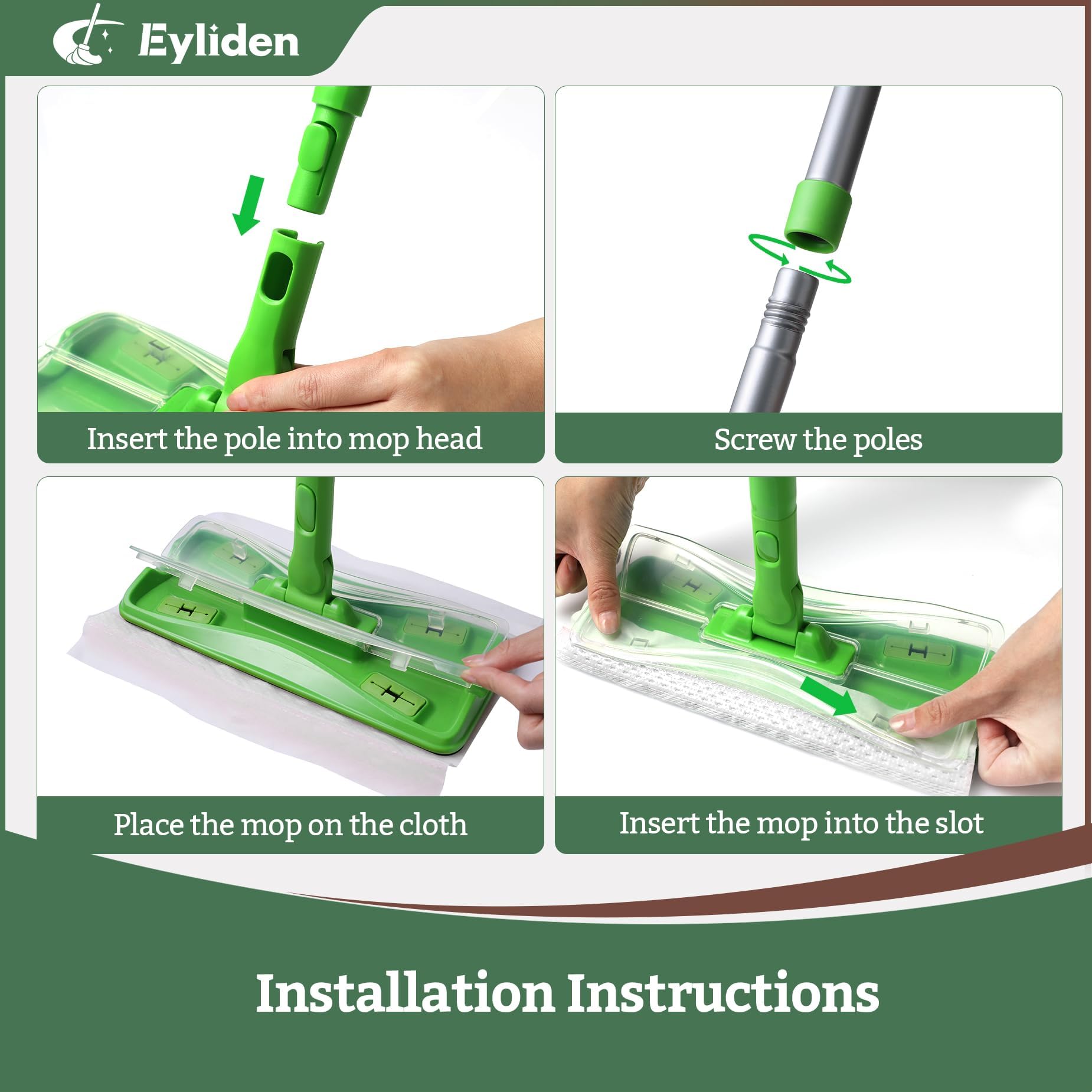 Eyliden

Insert the pole into mop head

Screw the poles

Place the mop on the cloth

Insert the mop into the slot

Installation Instructions