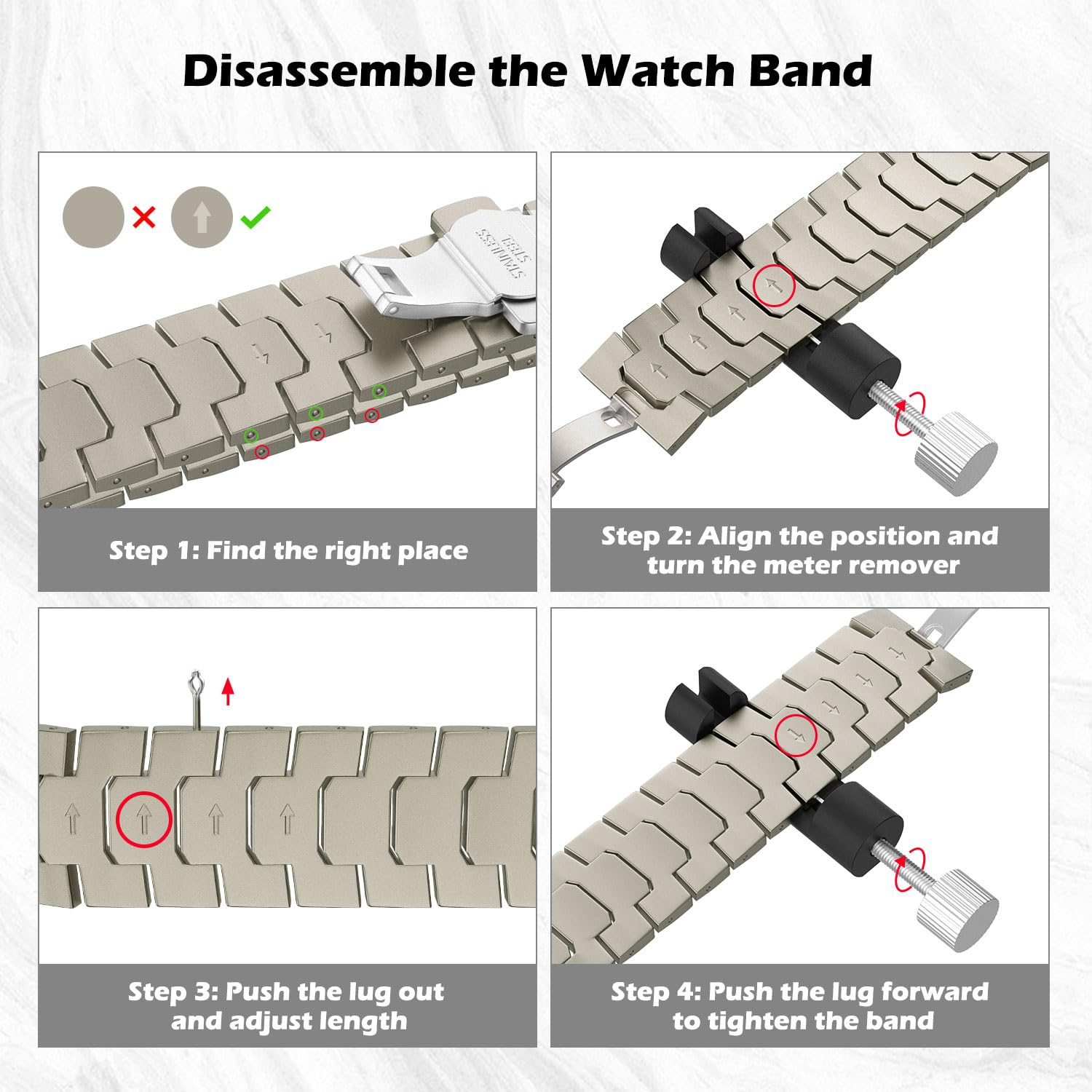 Disassemble the Watch Band

STAINLESS STEEL

Step 1: Find the right place

Step 2: Align the position and turn the meter remover

Step 3: Push the lug out and adjust length

Step 4: Push the lug forward to tighten the band