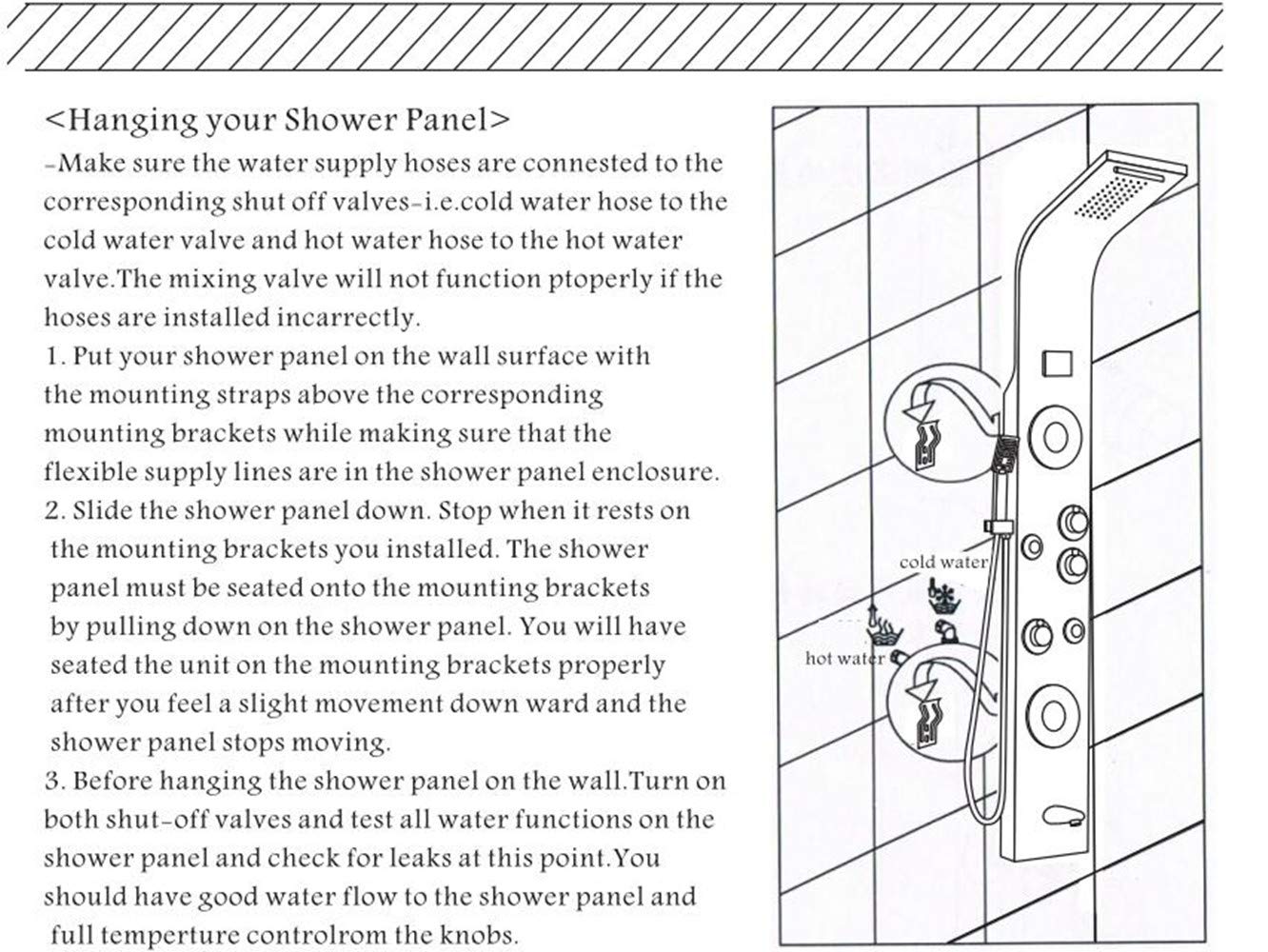 <Hanging your Shower Panel>
-Make sure the water supply hoses are connested to the corresponding shut off valves-i.e.cold water hose to the cold water valve and hot water hose to the hot water valve.The mixing valve will not function ptoperly if the hoses are installed incarrectly.
1. Put your shower panel on the wall surface with the mounting straps above the corresponding mounting brackets while making sure that the flexible supply lines are in the shower panel enclosure.
2. Slide the shower panel down. Stop when it rests on the mounting brackets you installed. The shower panel must be seated onto the mounting brackets by pulling down on the shower panel. You will have seated the unit on the mounting brackets properly after you feel a slight movement down ward and the shower panel stops moving.
3. Before hanging the shower panel on the wall.Turn on both shut-off valves and test all water functions on the shower panel and check for leaks at this point.You should have good water flow to the shower panel and full temperture controlrom the knobs.

cold water
hot water