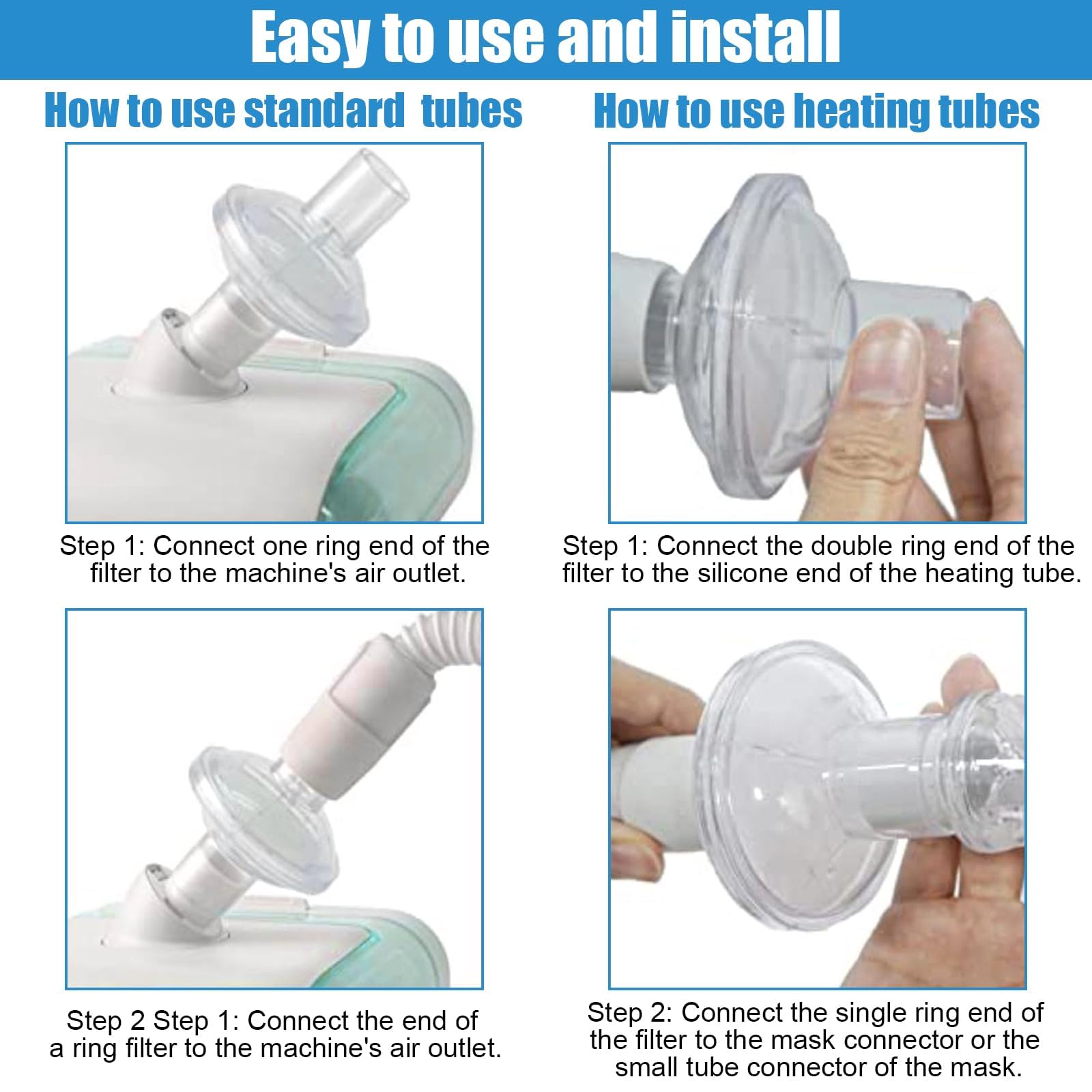 Easy to use and install

How to use standard tubes

Step 1: Connect one ring end of the filter to the machine's air outlet.

Step 2 Step 1: Connect the end of a ring filter to the machine's air outlet.

How to use heating tubes

Step 1: Connect the double ring end of the filter to the silicone end of the heating tube.

Step 2: Connect the single ring end of the filter to the mask connector or the small tube connector of the mask.