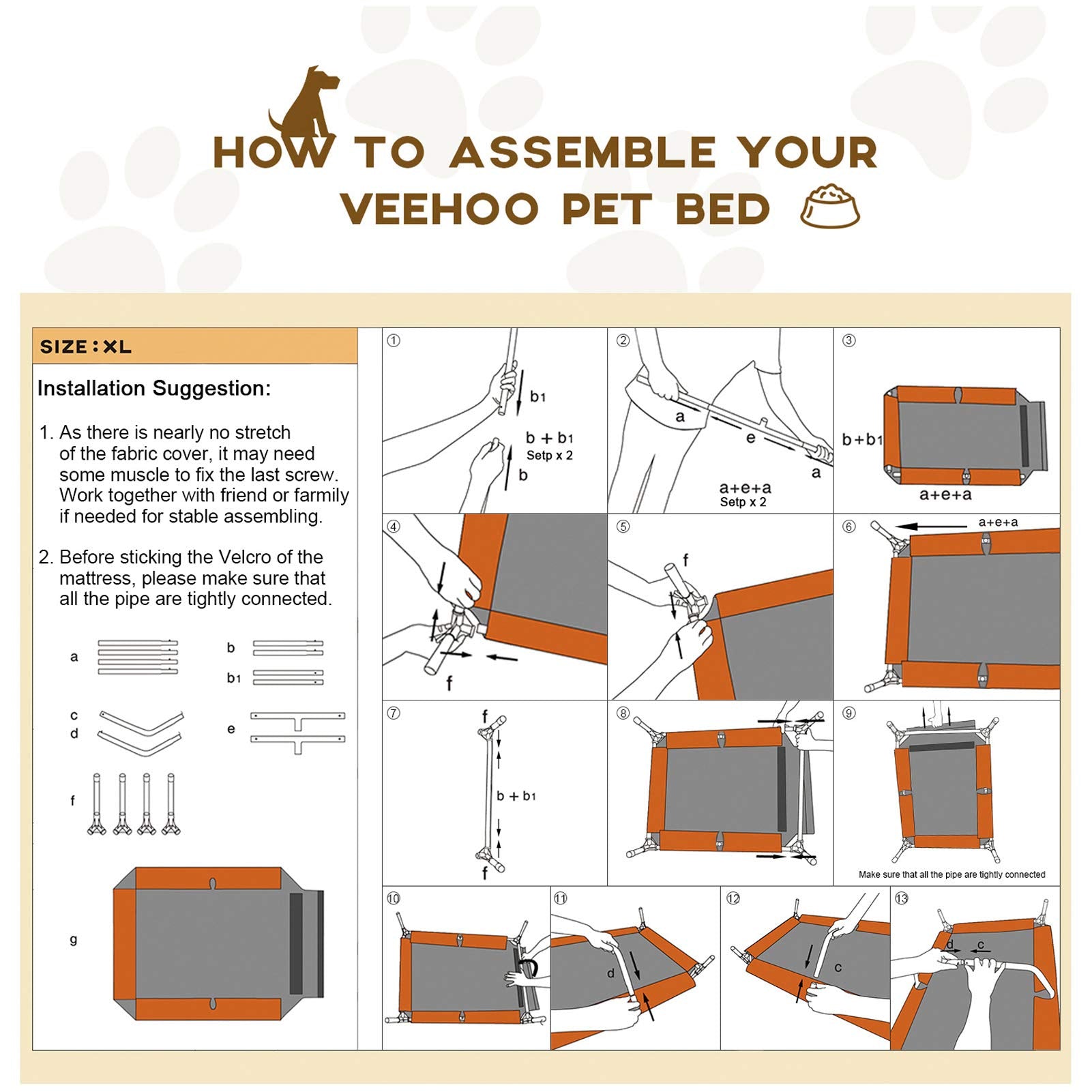 HOW TO ASSEMBLE YOUR VEEHOO PET BED

SIZE : XL

Installation Suggestion:

1. As there is nearly no stretch of the fabric cover, it may need some muscle to fix the last screw. Work together with friend or farmily if needed for stable assembling.

2. Before sticking the Velcro of the mattress, please make sure that all the pipe are tightly connected.

a

b

b1

c

d

e

f

g

①
b1
b + b1
Setp x 2
b

②
a
e
a
a+e+a
Setp x 2

③
b+b1
a+e+a

④
f

⑤
f

⑥
a+e+a

⑦
f
b + b1
f

⑧

⑨
Make sure that all the pipe are tightly connected

⑩

⑪
d

⑫
c

⑬
d
c