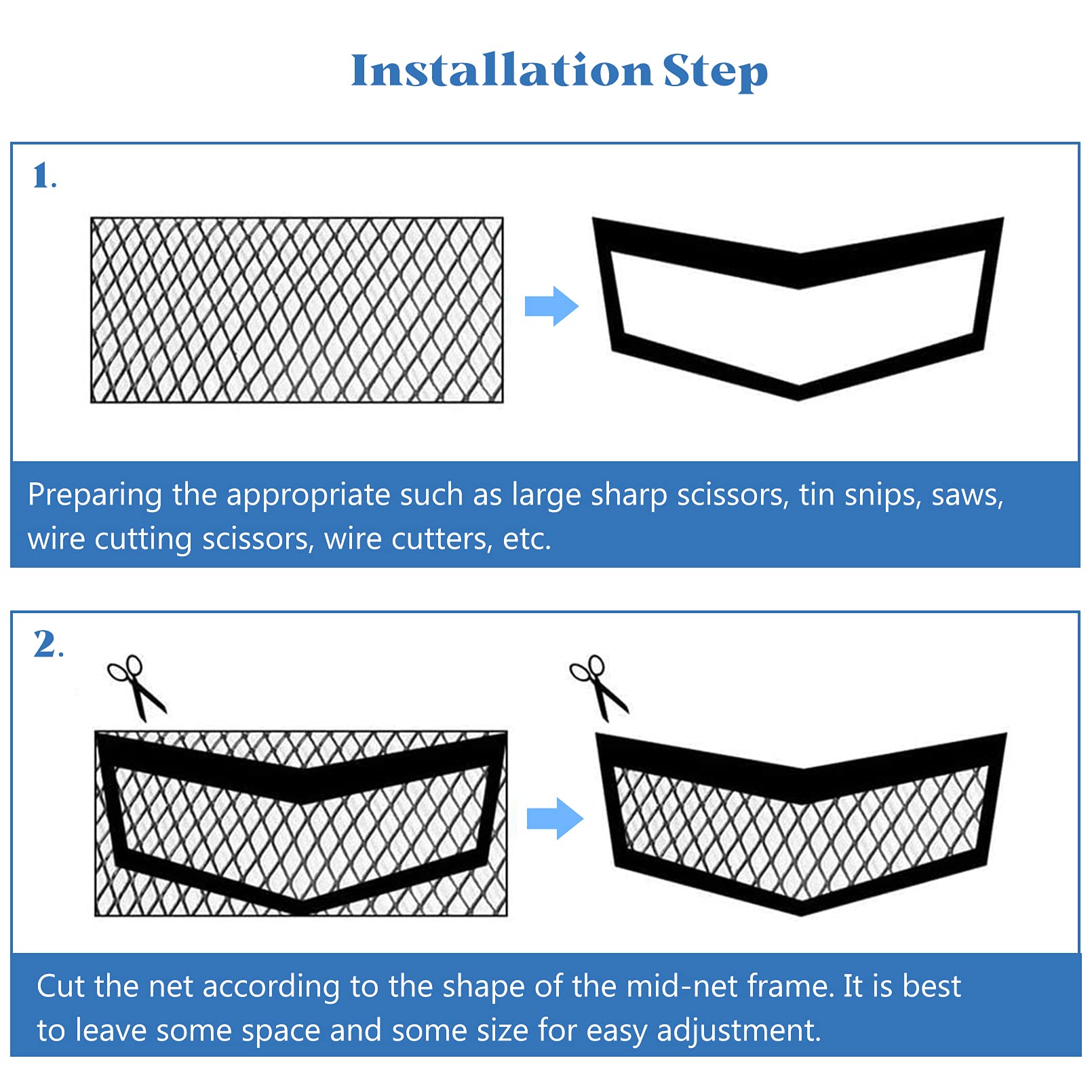 Installation Step

1.

Preparing the appropriate such as large sharp scissors, tin snips, saws, wire cutting scissors, wire cutters, etc.

2.

Cut the net according to the shape of the mid-net frame. It is best to leave some space and some size for easy adjustment.