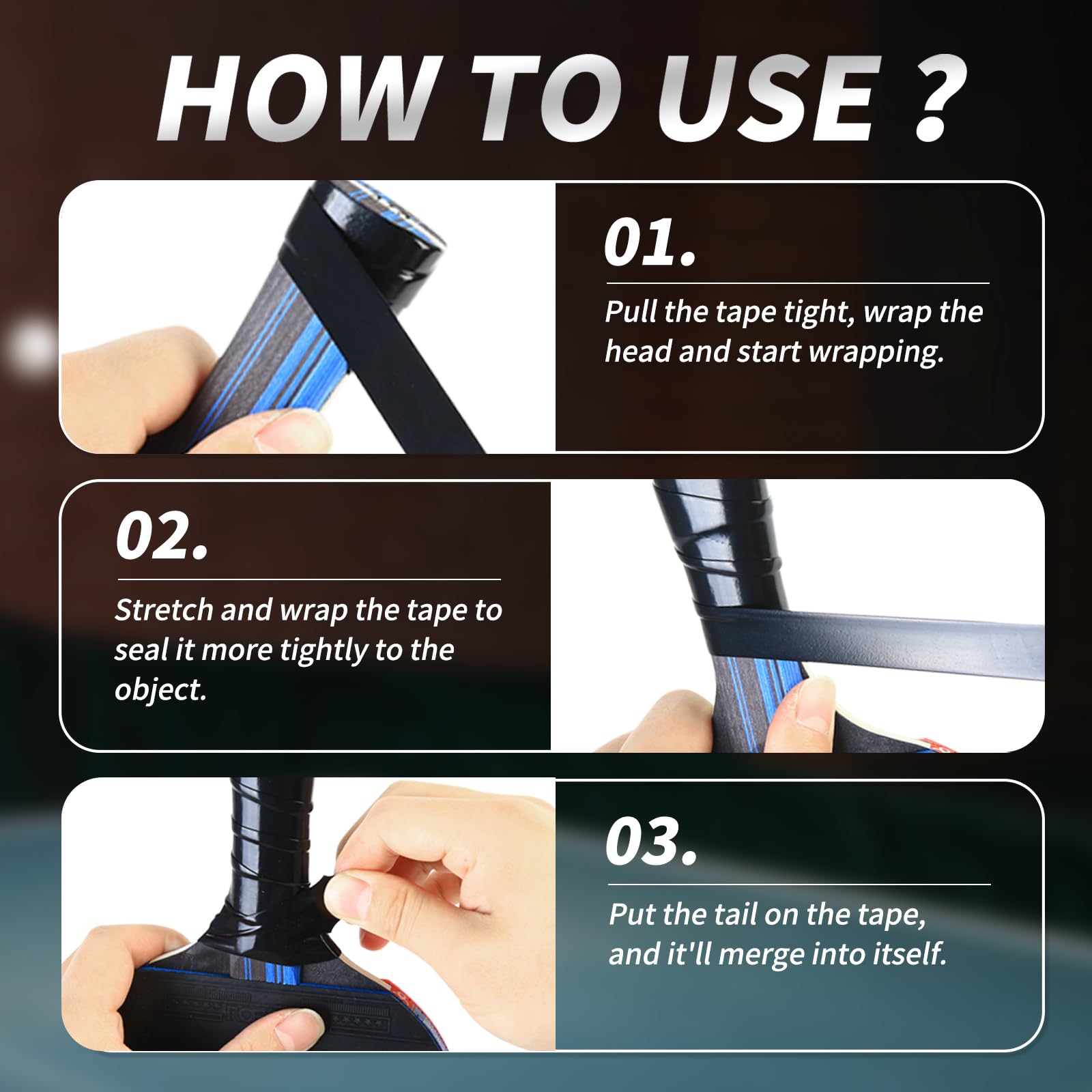 HOW TO USE ?

01.

Pull the tape tight, wrap the head and start wrapping.

02.

Stretch and wrap the tape to seal it more tightly to the object.

03.

Put the tail on the tape, and it'll merge into itself.