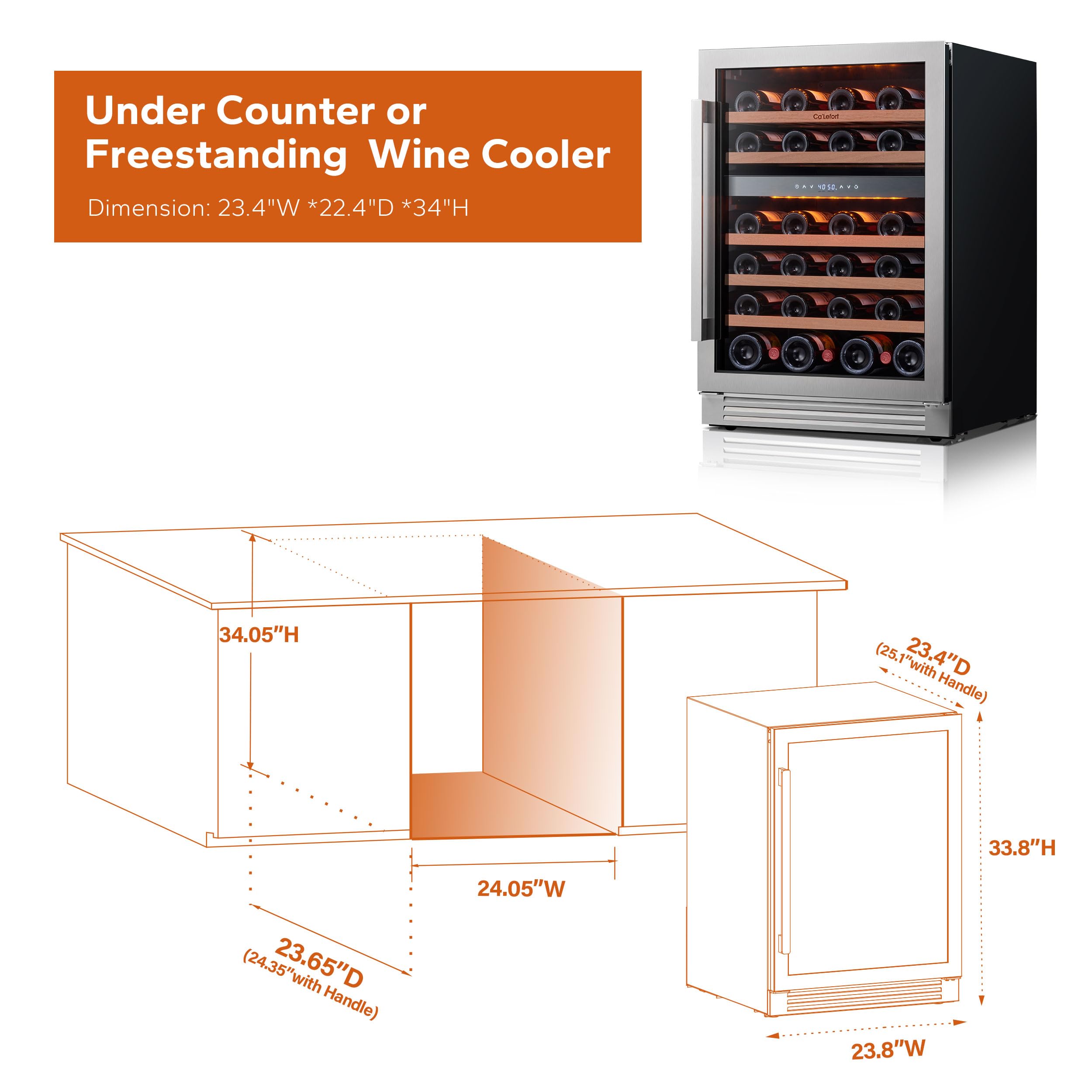 Under Counter or Freestanding Wine Cooler

Dimension: 23.4"W *22.4"D *34"H

Ca'Lefort

40 50

34.05"H

24.05"W

23.65"D
(24.35"with Handle)

23.4"D
(25.1"with Handle)

33.8"H

23.8"W