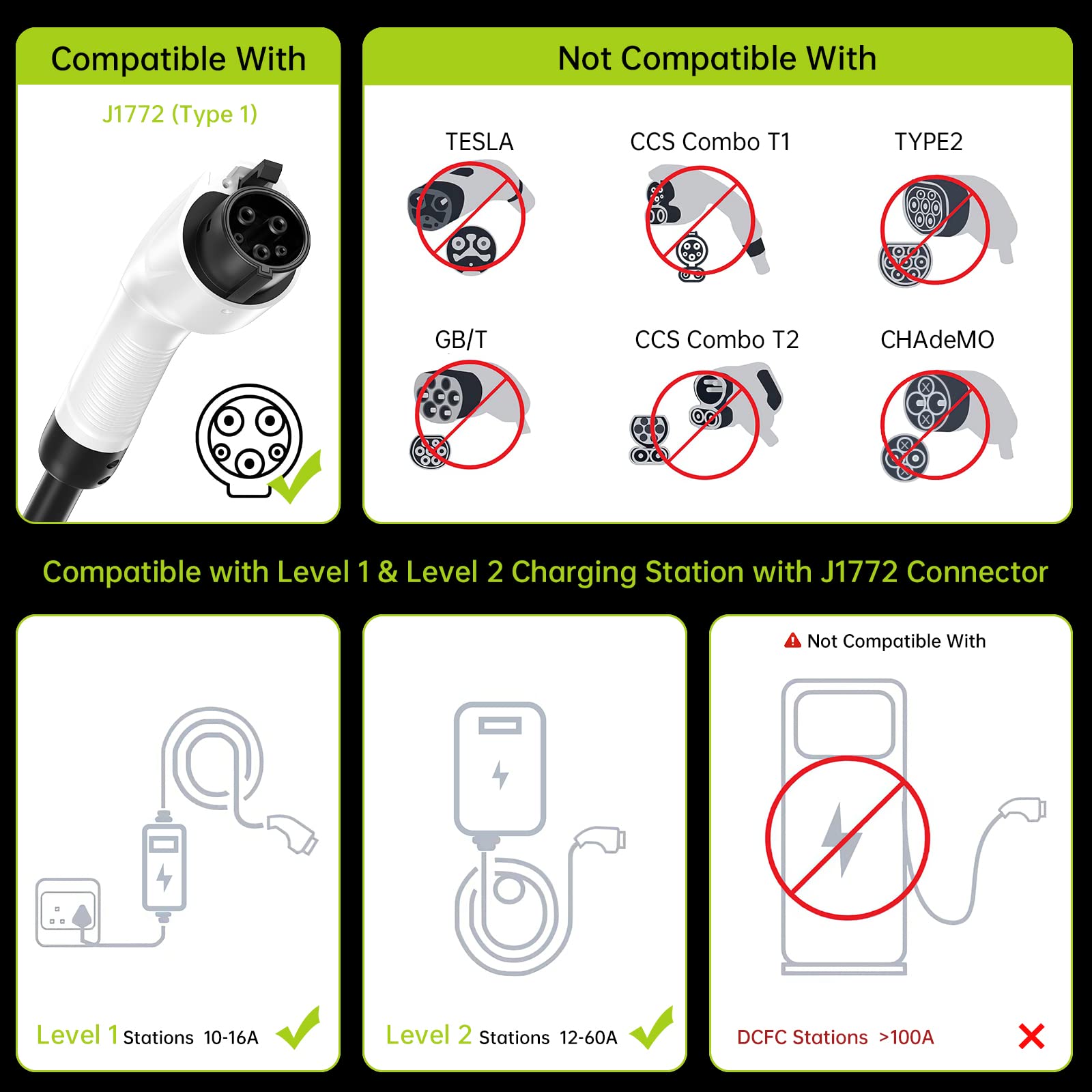 Compatible With

J1772 (Type 1)

Not Compatible With

TESLA

CCS Combo T1

TYPE2

GB/T

CCS Combo T2

CHAdeMO

Compatible with Level 1 & Level 2 Charging Station with J1772 Connector

Level 1 Stations 10-16A

Level 2 Stations 12-60A

Not Compatible With

DCFC Stations >100A