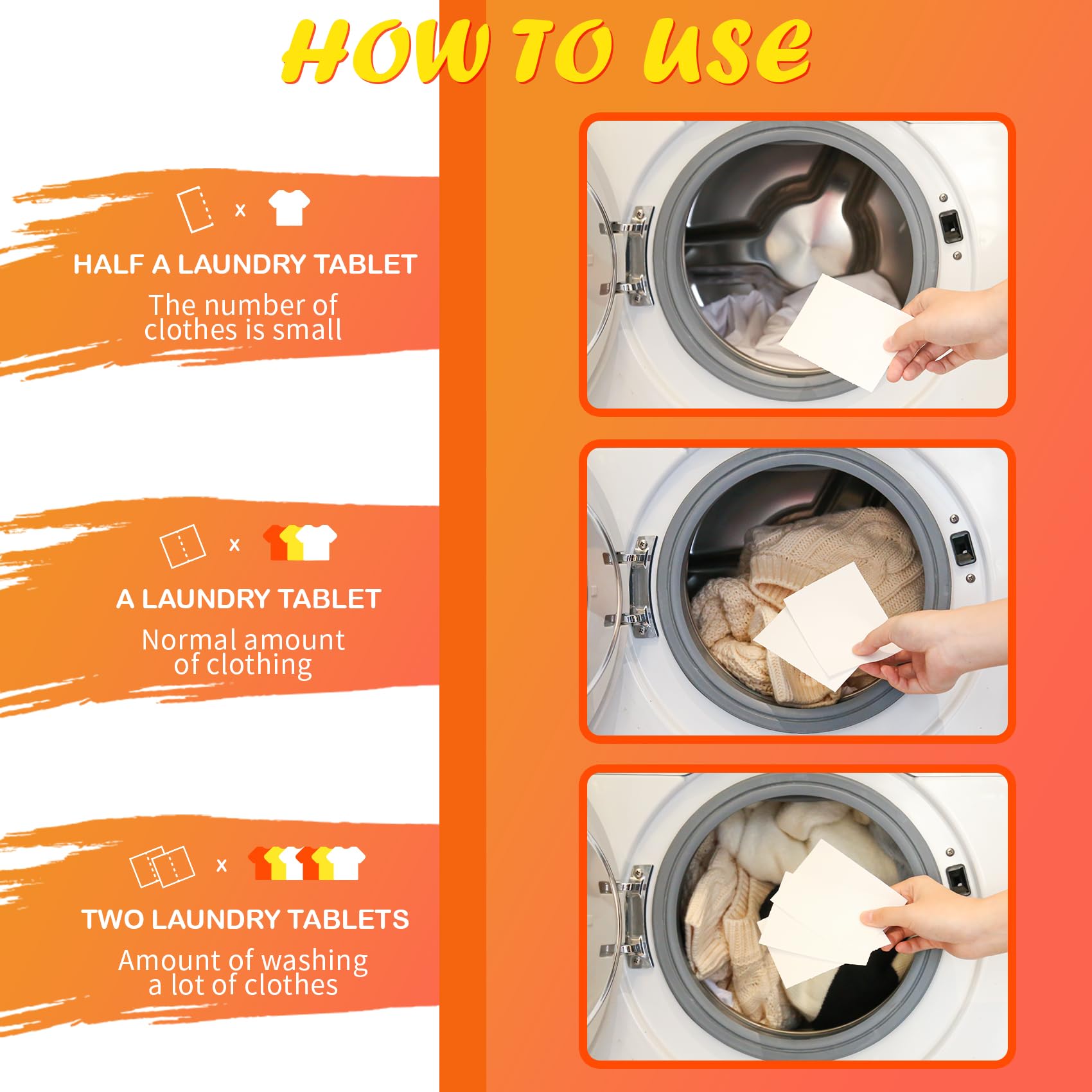 HOW TO USE

x

HALF A LAUNDRY TABLET

The number of clothes is small

x

A LAUNDRY TABLET

Normal amount of clothing

x

TWO LAUNDRY TABLETS

Amount of washing a lot of clothes