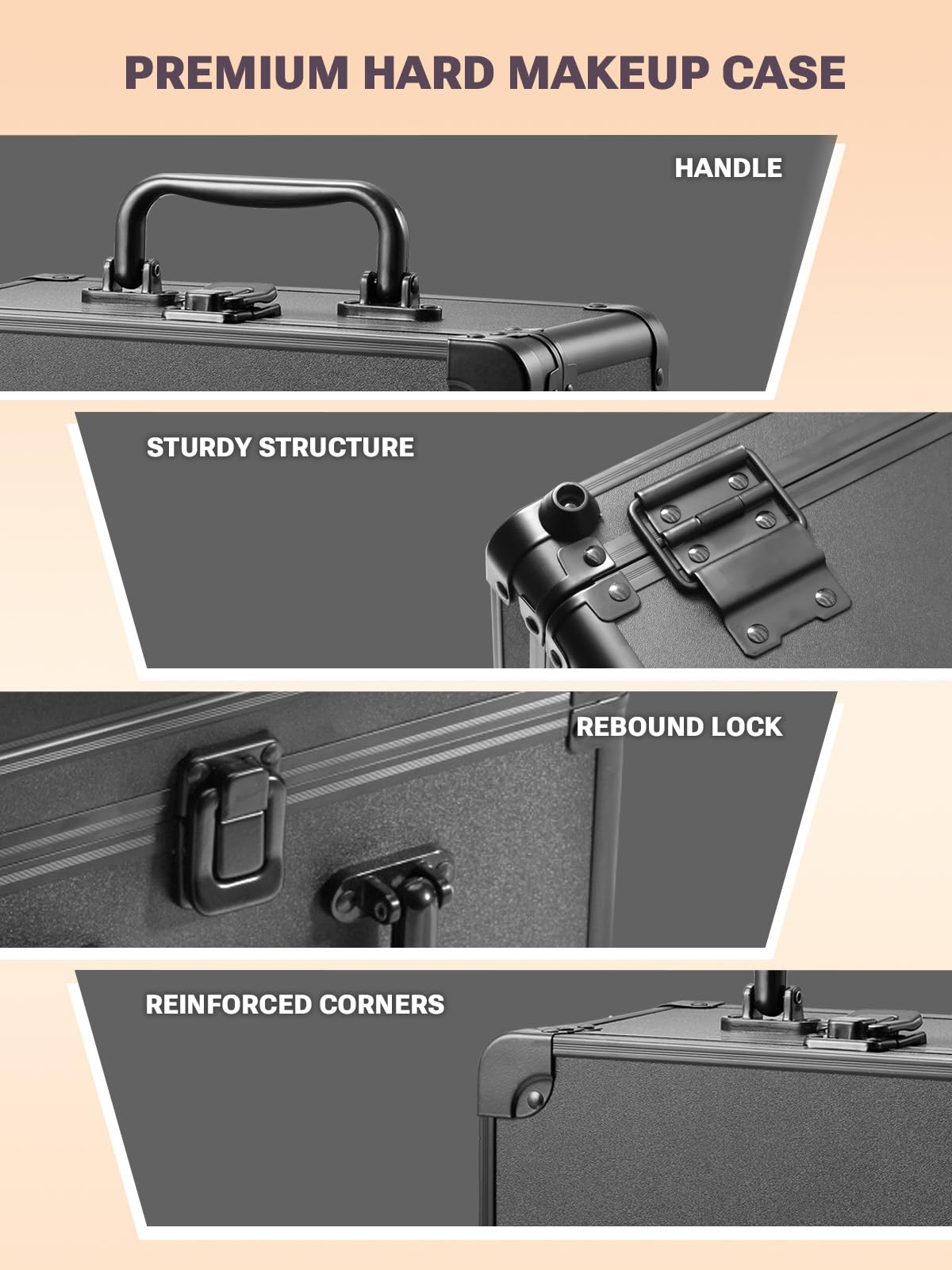 PREMIUM HARD MAKEUP CASE

HANDLE

STURDY STRUCTURE

REBOUND LOCK

REINFORCED CORNERS