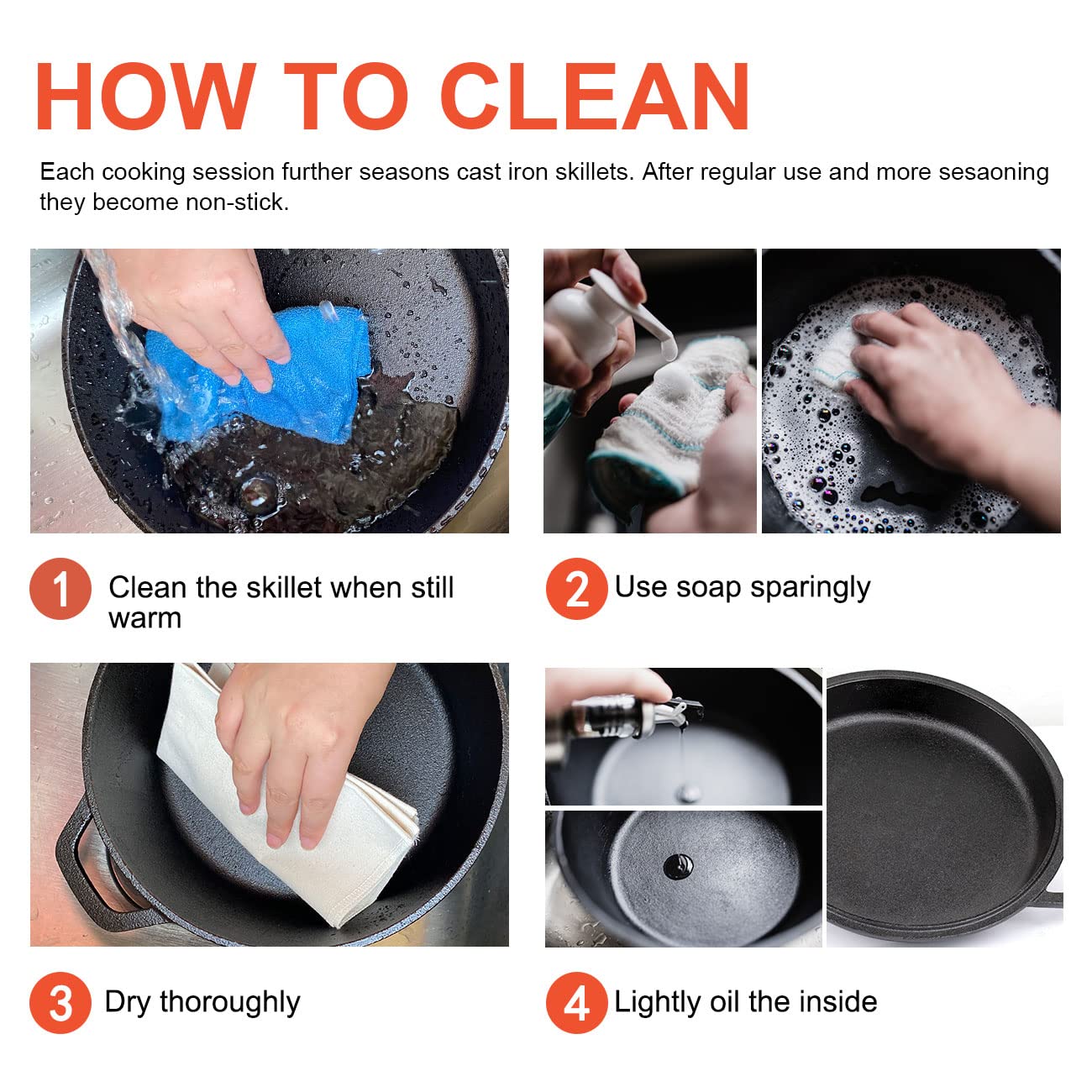 HOW TO CLEAN

Each cooking session further seasons cast iron skillets. After regular use and more sesaoning they become non-stick.

1 Clean the skillet when still warm

2 Use soap sparingly

3 Dry thoroughly

4 Lightly oil the inside