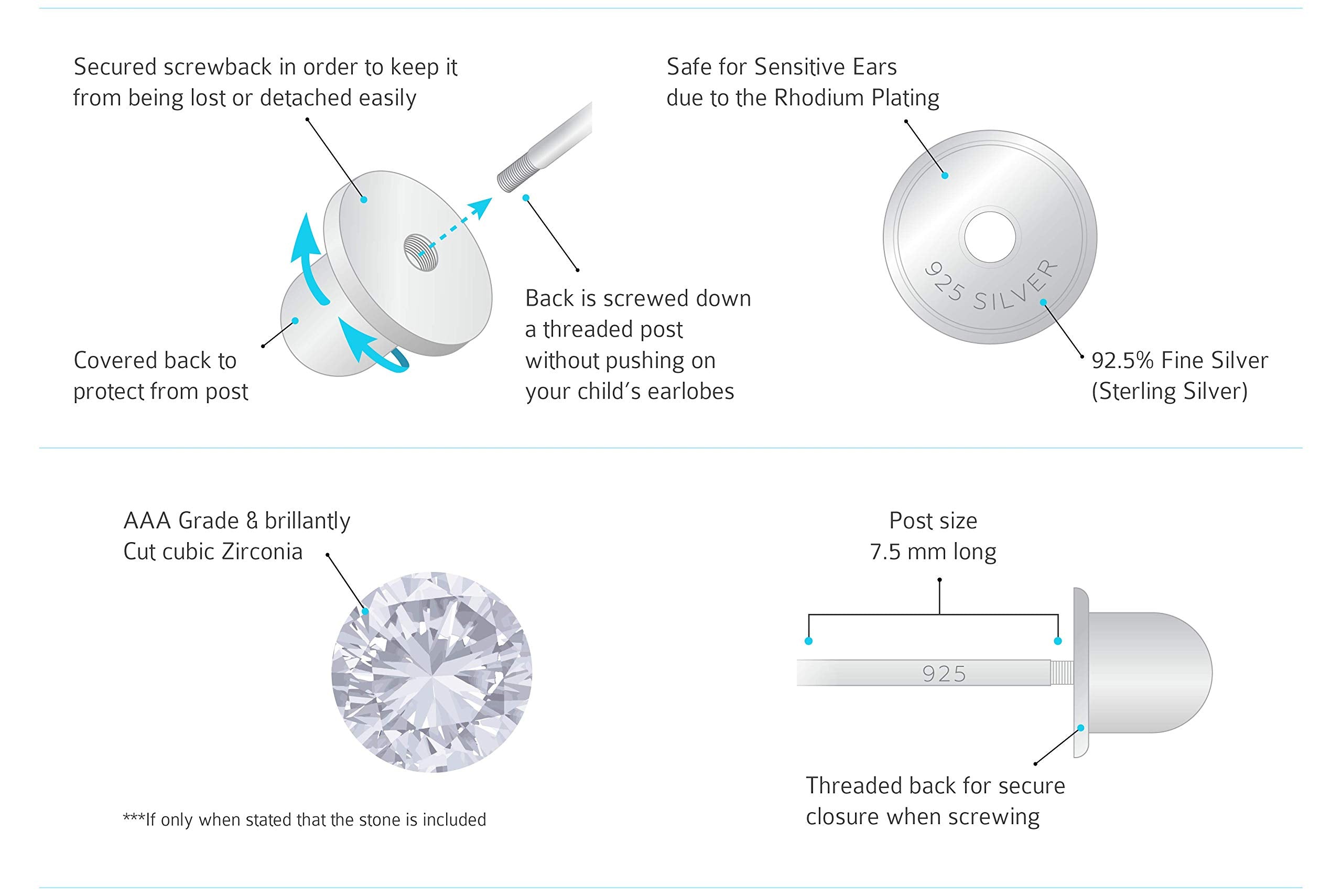 Secured screwback in order to keep it from being lost or detached easily

Covered back to protect from post

Back is screwed down a threaded post without pushing on your child's earlobes

Safe for Sensitive Ears due to the Rhodium Plating

925 SILVER

92.5% Fine Silver (Sterling Silver)

AAA Grade & brillantly Cut cubic Zirconia

***If only when stated that the stone is included

Post size 7.5 mm long

925

Threaded back for secure closure when screwing