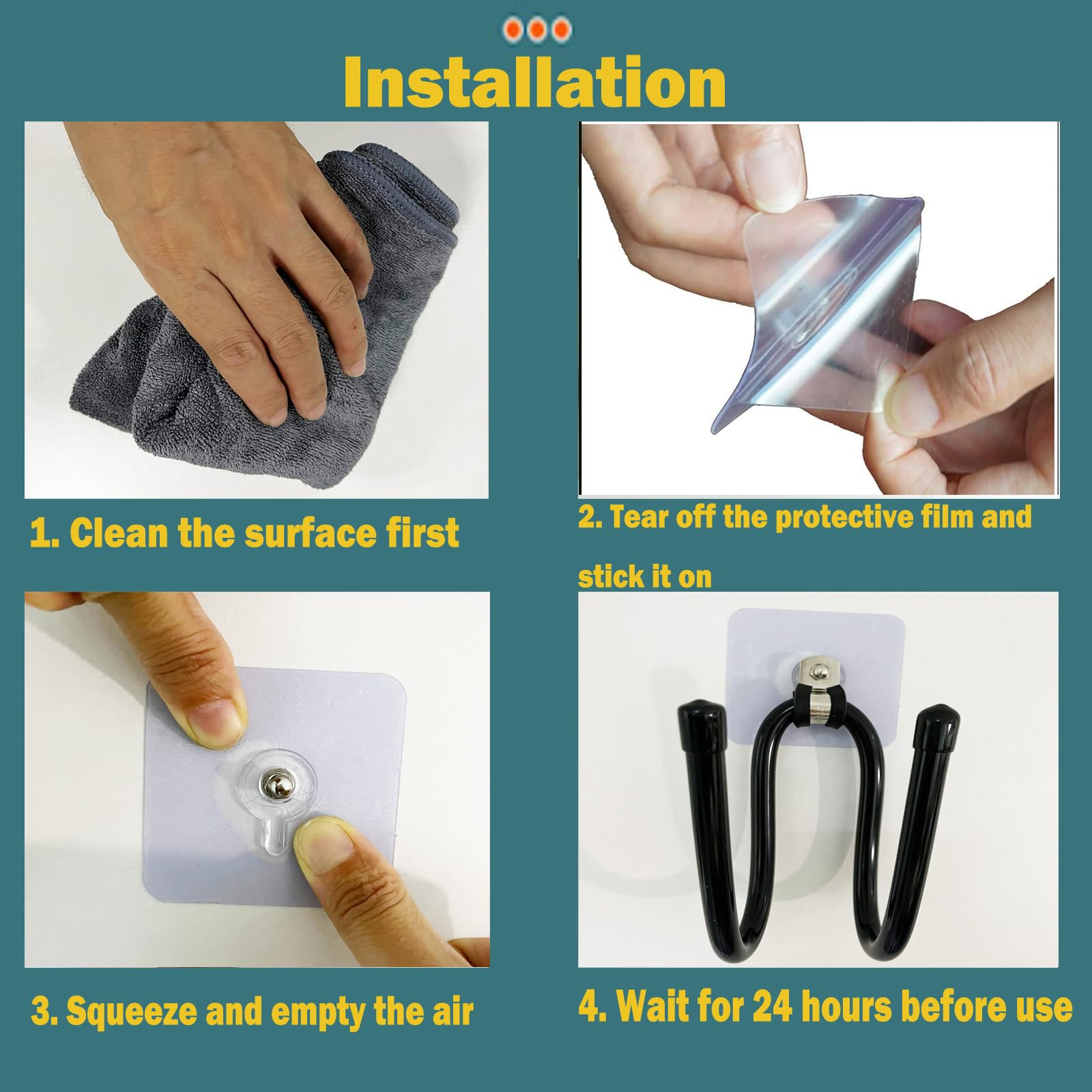 Installation

1. Clean the surface first

2. Tear off the protective film and stick it on

3. Squeeze and empty the air

4. Wait for 24 hours before use