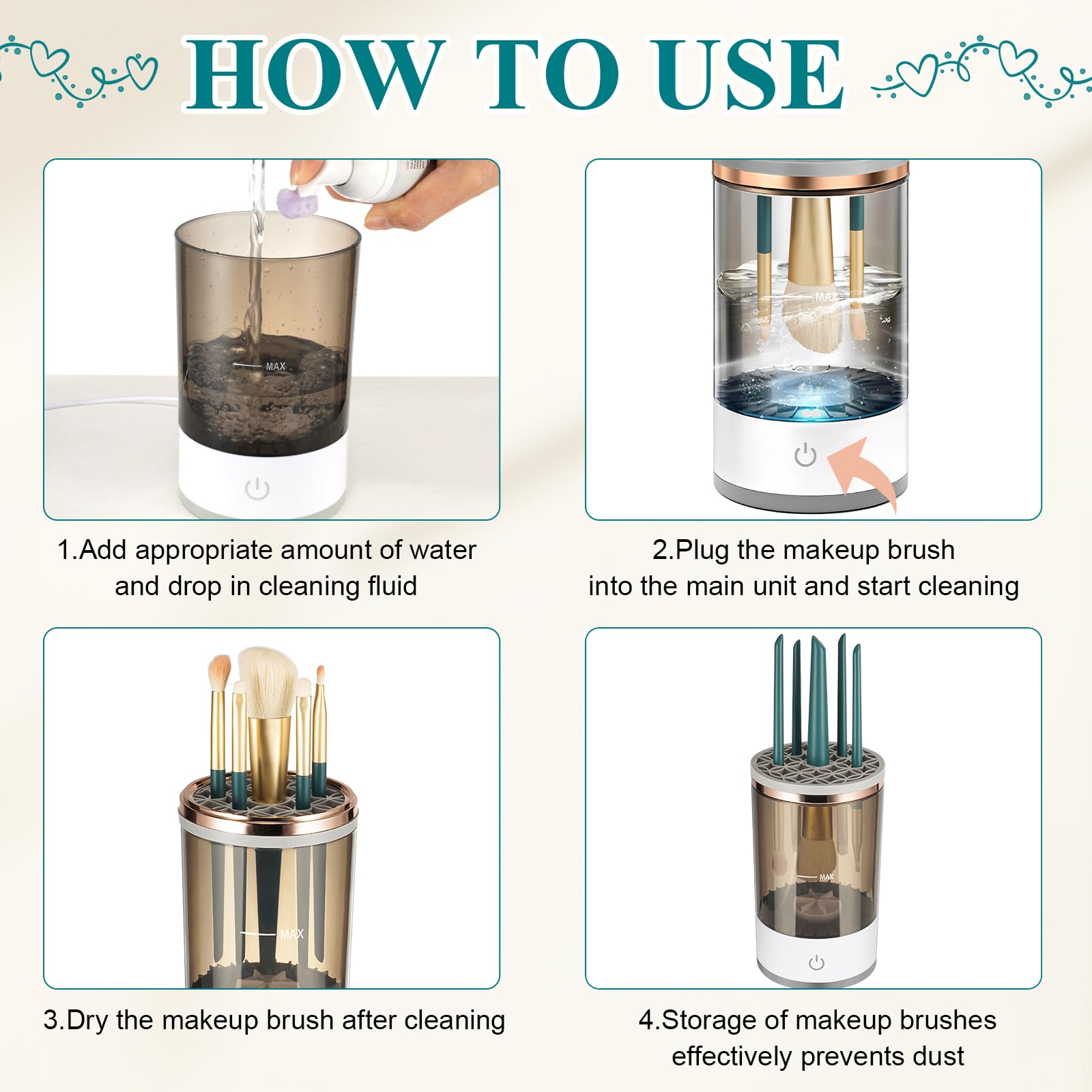 HOW TO USE

MAX

1.Add appropriate amount of water and drop in cleaning fluid

MAX

2.Plug the makeup brush into the main unit and start cleaning

MAX

3.Dry the makeup brush after cleaning

MAX

4.Storage of makeup brushes effectively prevents dust