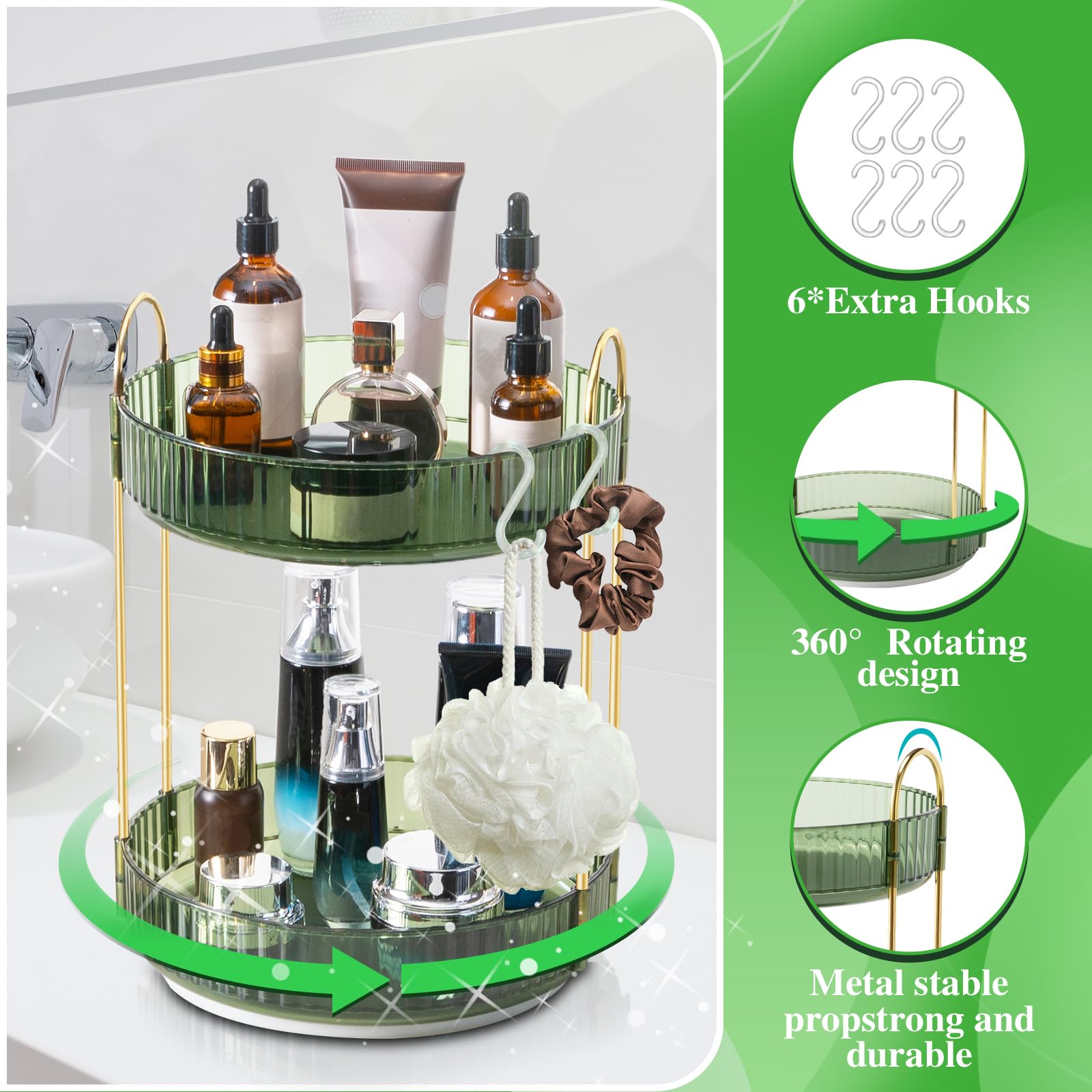 6*Extra Hooks

360° Rotating design

Metal stable propstrong and durable