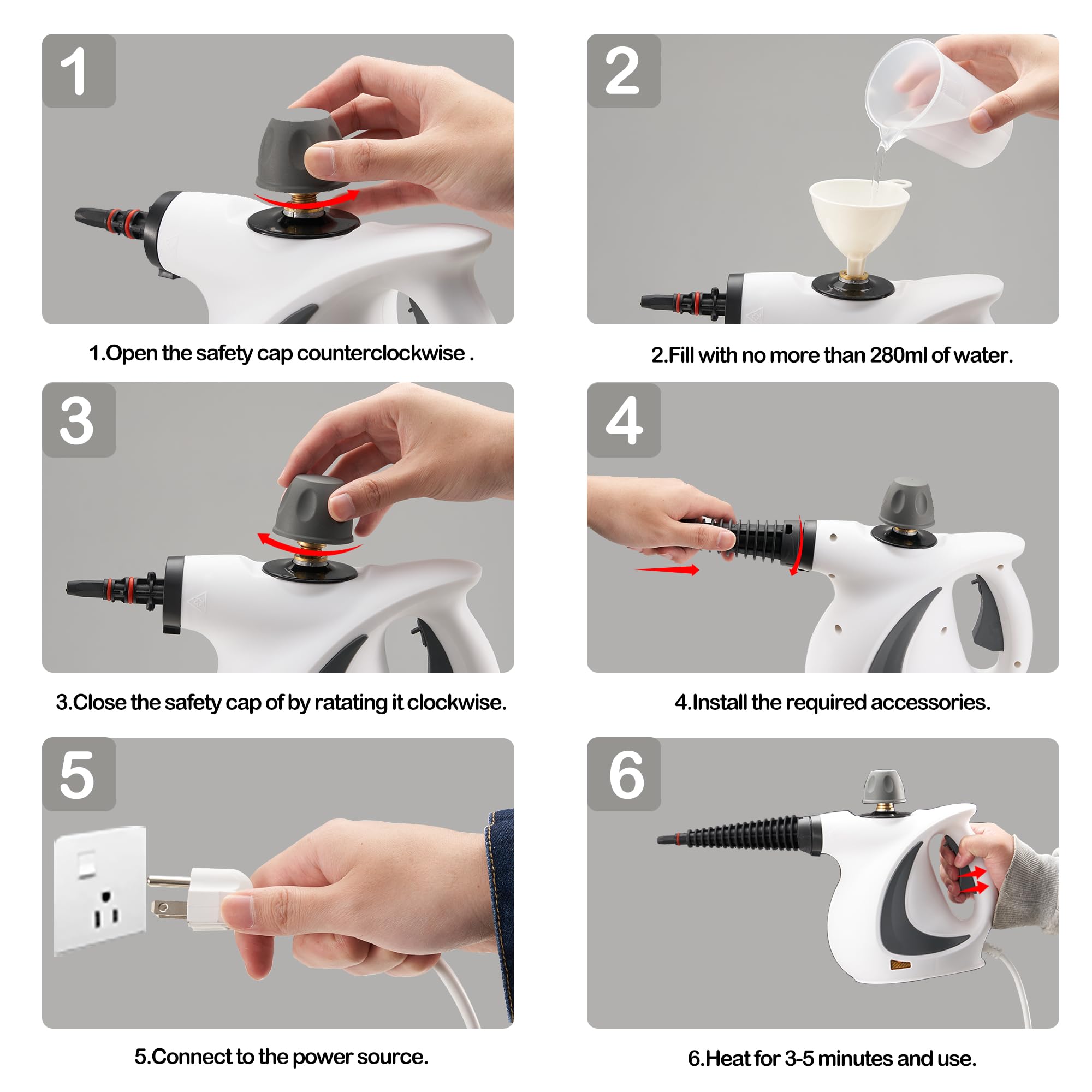 1

1.Open the safety cap counterclockwise .

2

2.Fill with no more than 280ml of water.

3

3.Close the safety cap of by ratating it clockwise.

4

4.Install the required accessories.

5

5.Connect to the power source.

6

6.Heat for 3-5 minutes and use.