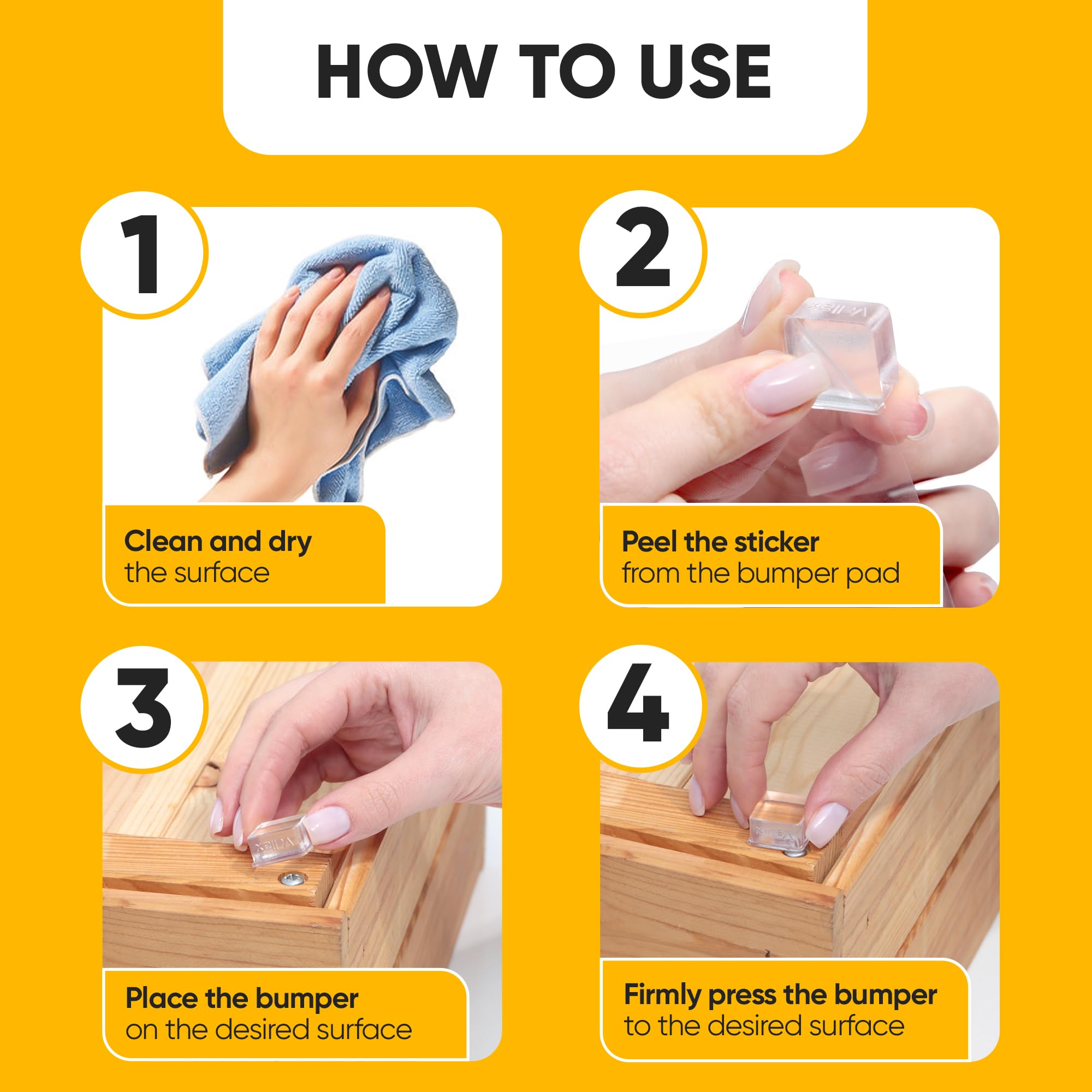 HOW TO USE

1

Clean and dry
the surface

2

Peel the sticker
from the bumper pad

3

Place the bumper
on the desired surface

4

Firmly press the bumper
to the desired surface