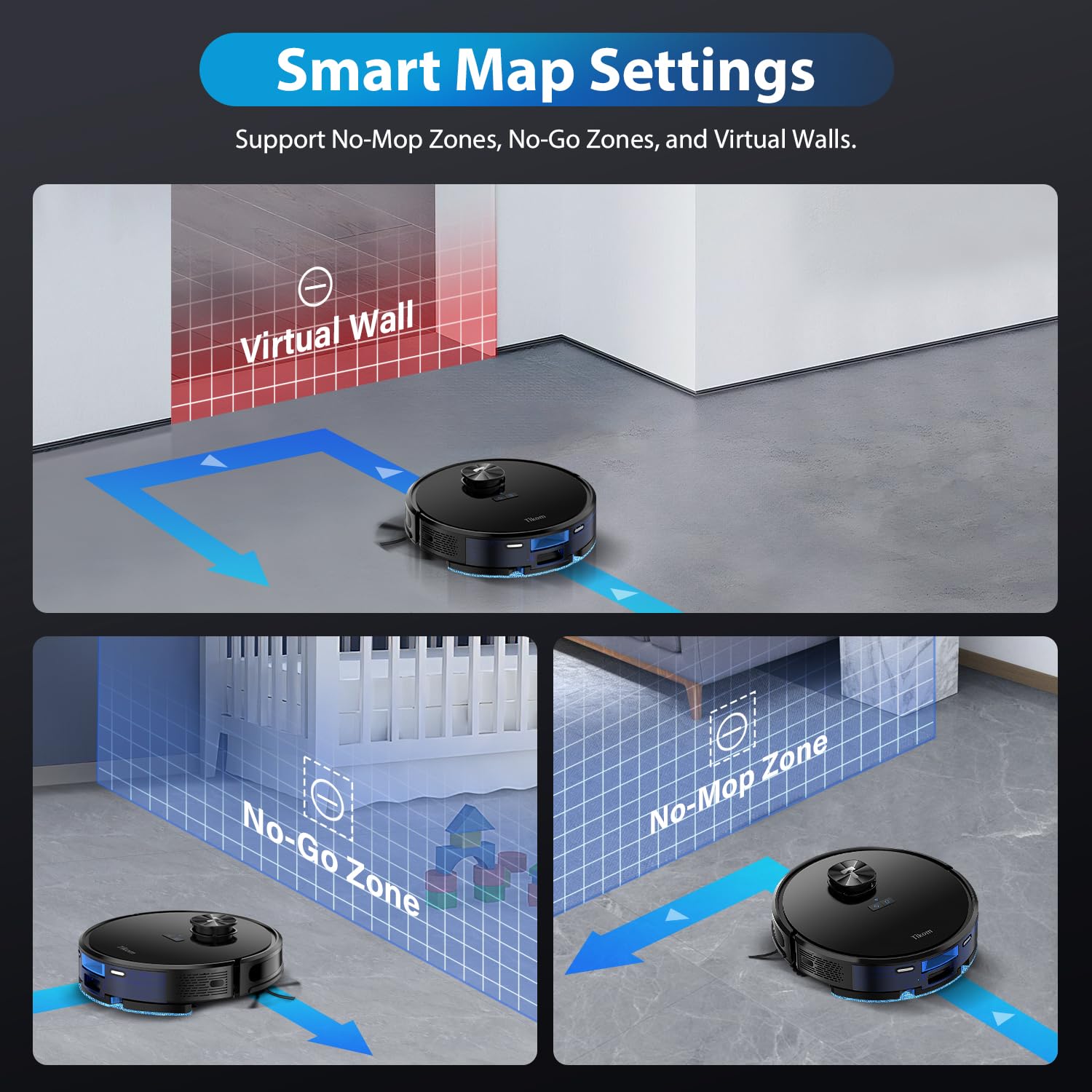 Smart Map Settings

Support No-Mop Zones, No-Go Zones, and Virtual Walls.

Virtual Wall

Tikom

No-Go Zone

Tikom

No-Mop Zone

Tikom