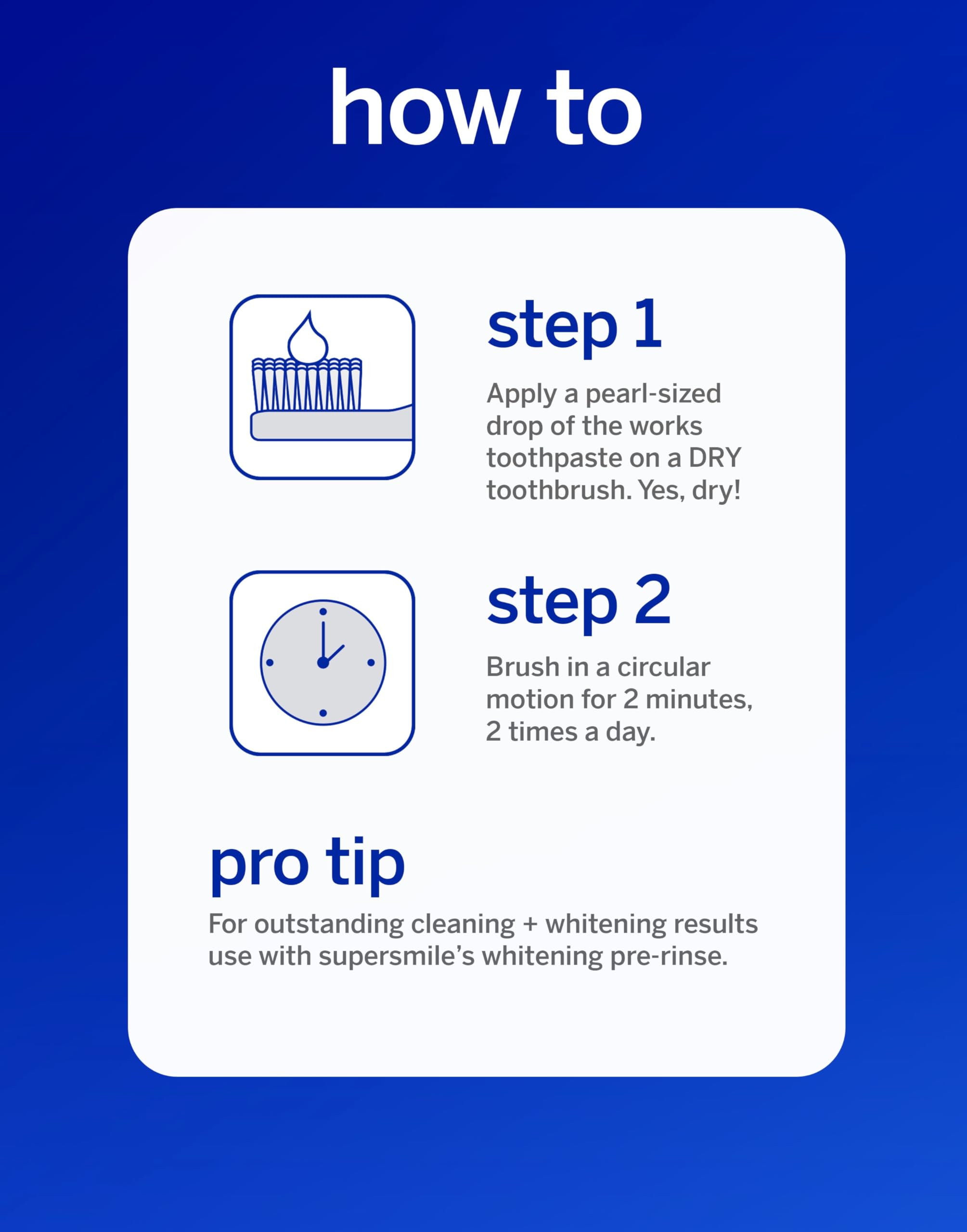 how to

step 1

Apply a pearl-sized drop of the works toothpaste on a DRY toothbrush. Yes, dry!

step 2

Brush in a circular motion for 2 minutes, 2 times a day.

pro tip

For outstanding cleaning + whitening results use with supersmile's whitening pre-rinse.