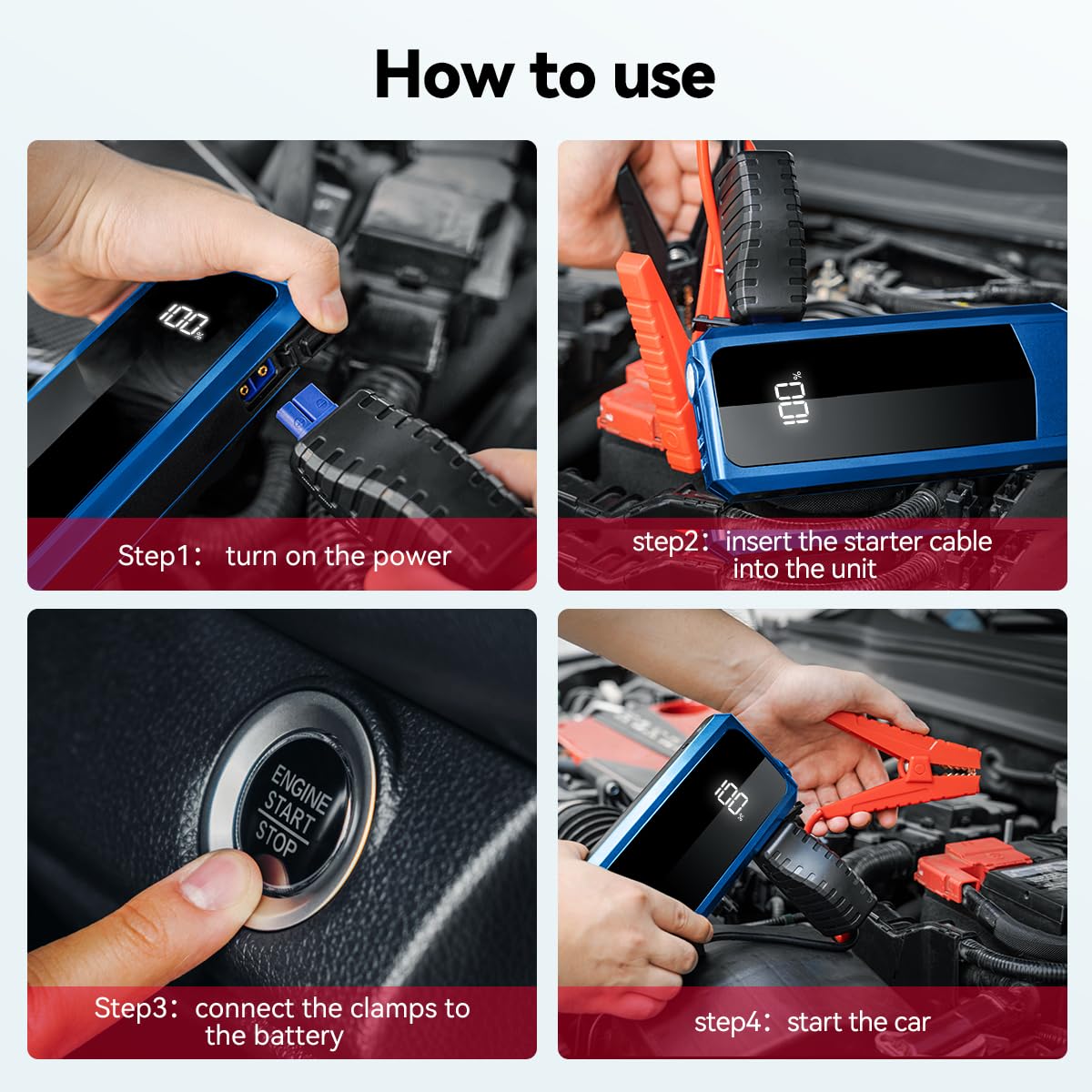 How to use

100%

Step1： turn on the power

100%

step2：insert the starter cable into the unit

ENGINE START STOP

Step3：connect the clamps to the battery

100%

step4：start the car