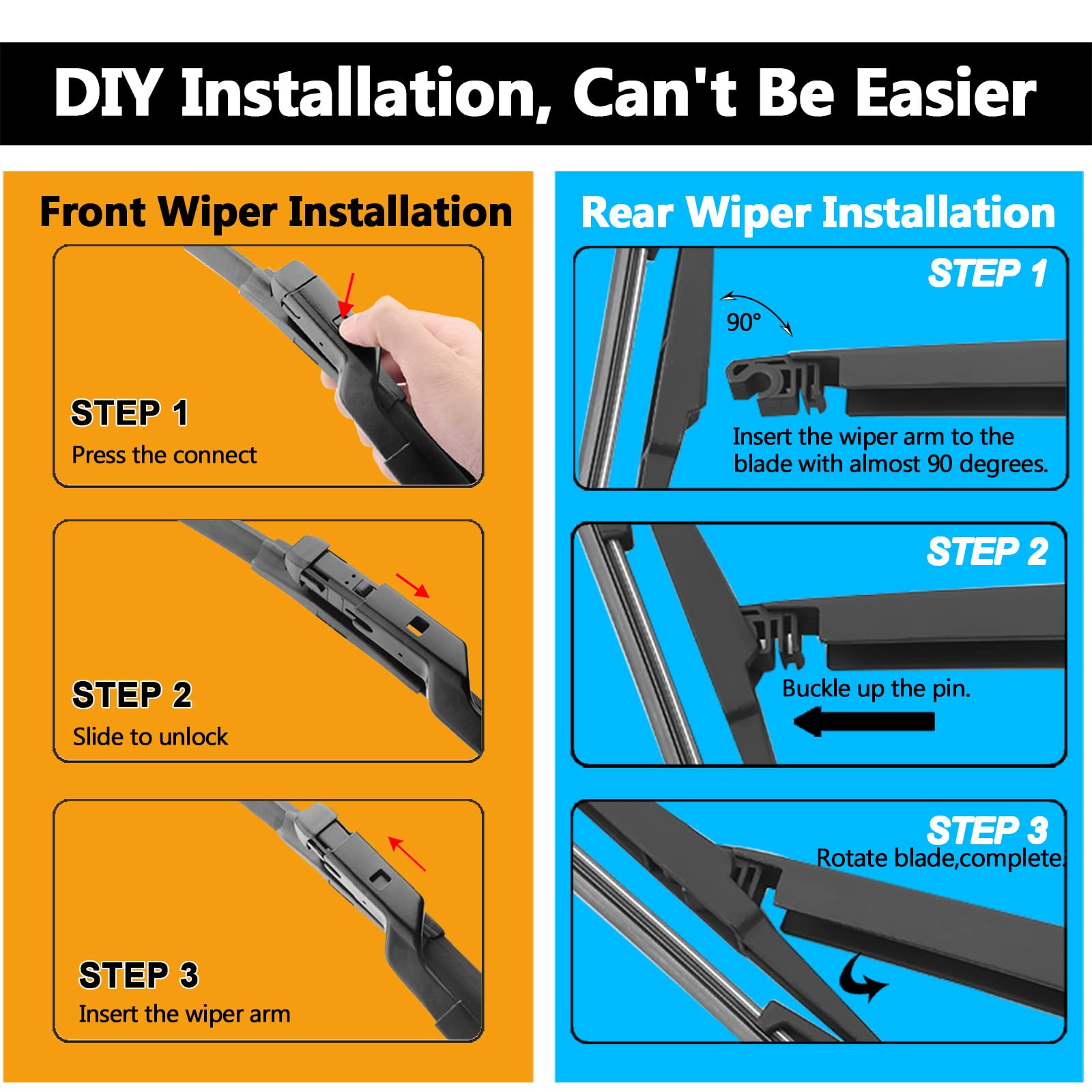 DIY Installation, Can't Be Easier

Front Wiper Installation

STEP 1
Press the connect

STEP 2
Slide to unlock

STEP 3
Insert the wiper arm

Rear Wiper Installation

STEP 1
90°
Insert the wiper arm to the blade with almost 90 degrees.

STEP 2
Buckle up the pin.

STEP 3
Rotate blade,complete.