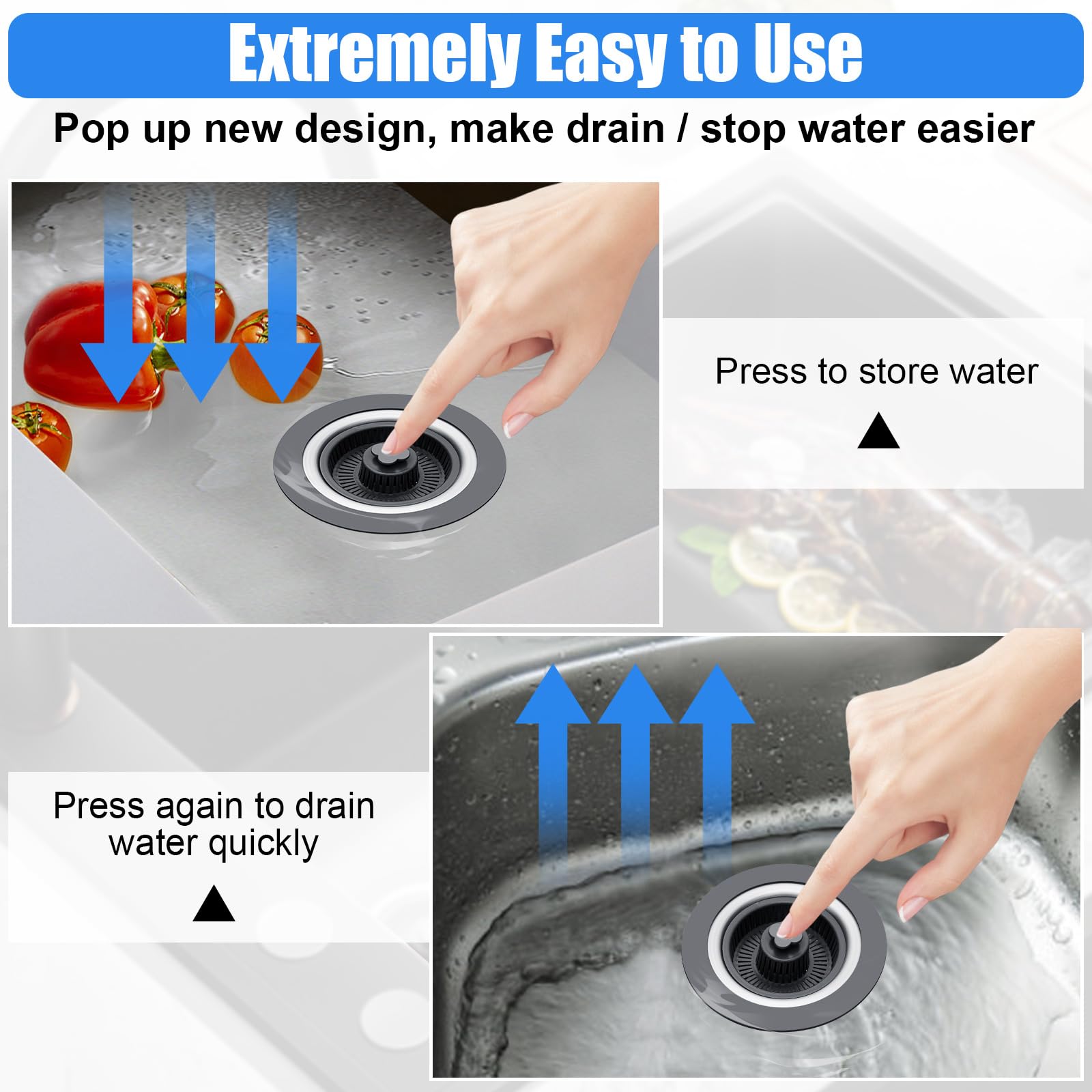 Extremely Easy to Use

Pop up new design, make drain / stop water easier

Press to store water

▲

Press again to drain water quickly

▲