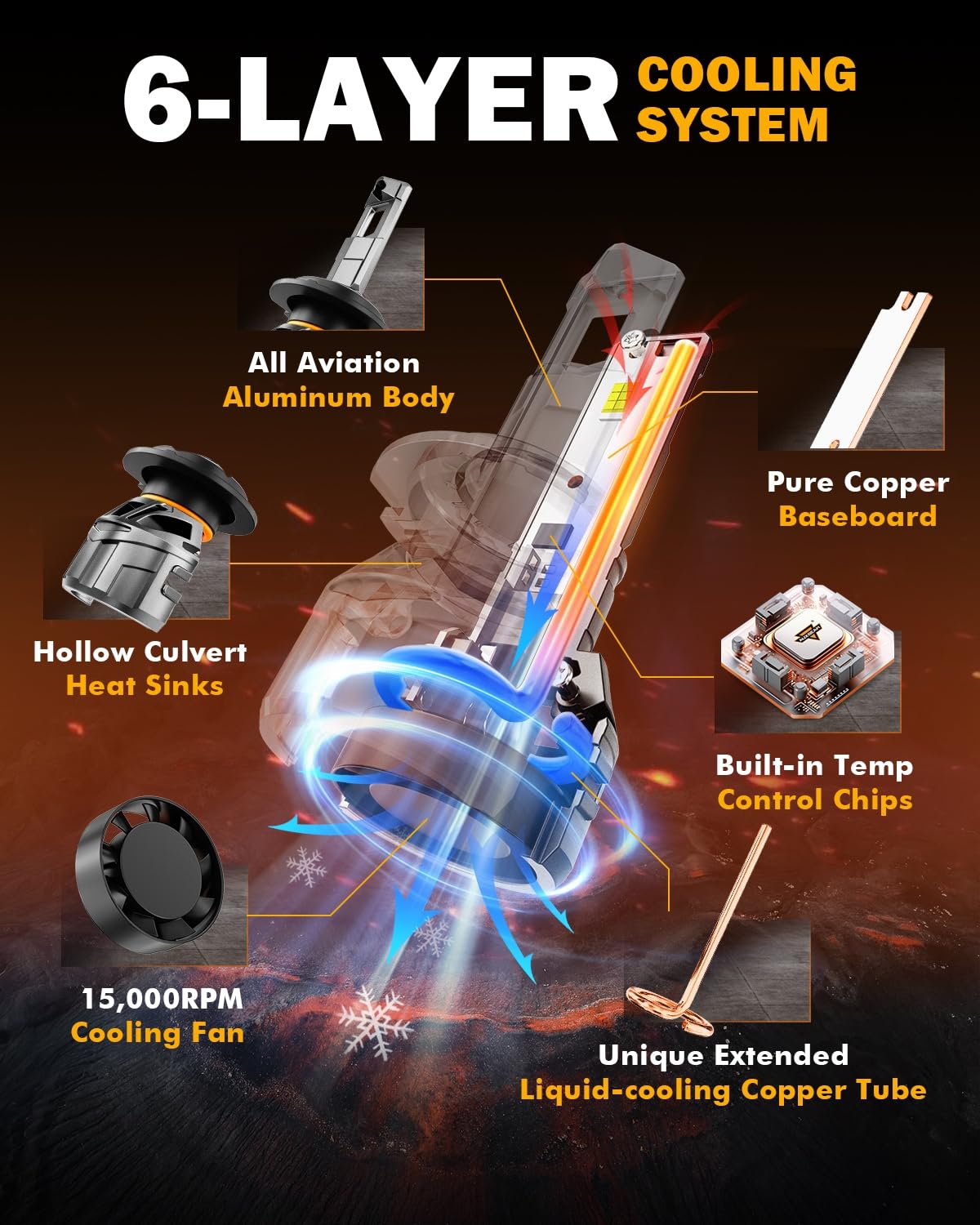 6-LAYER COOLING SYSTEM

All Aviation
Aluminum Body

Pure Copper
Baseboard

Hollow Culvert
Heat Sinks

Built-in Temp
Control Chips

15,000RPM
Cooling Fan

Unique Extended
Liquid-cooling Copper Tube