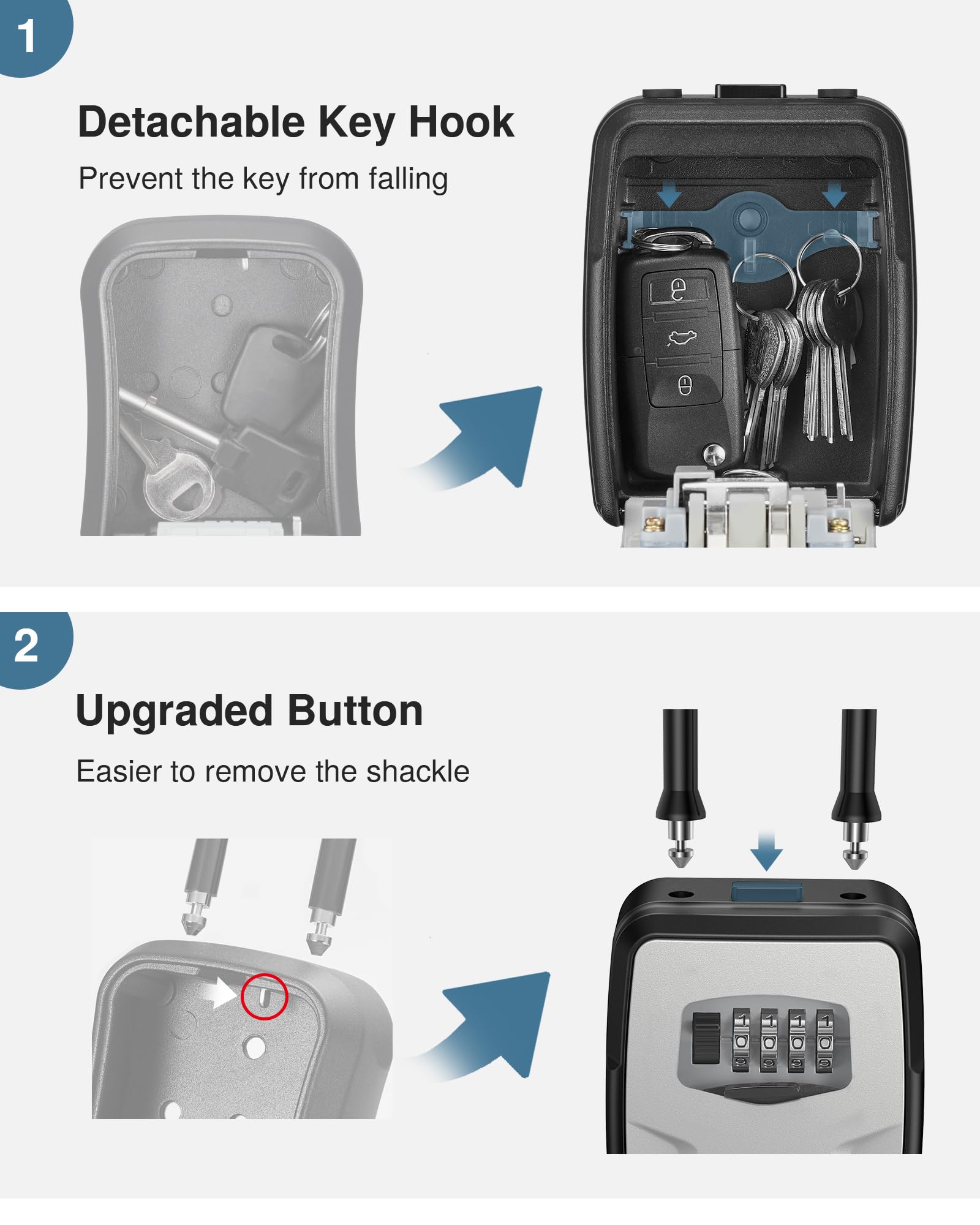 1

Detachable Key Hook

Prevent the key from falling

2

Upgraded Button

Easier to remove the shackle