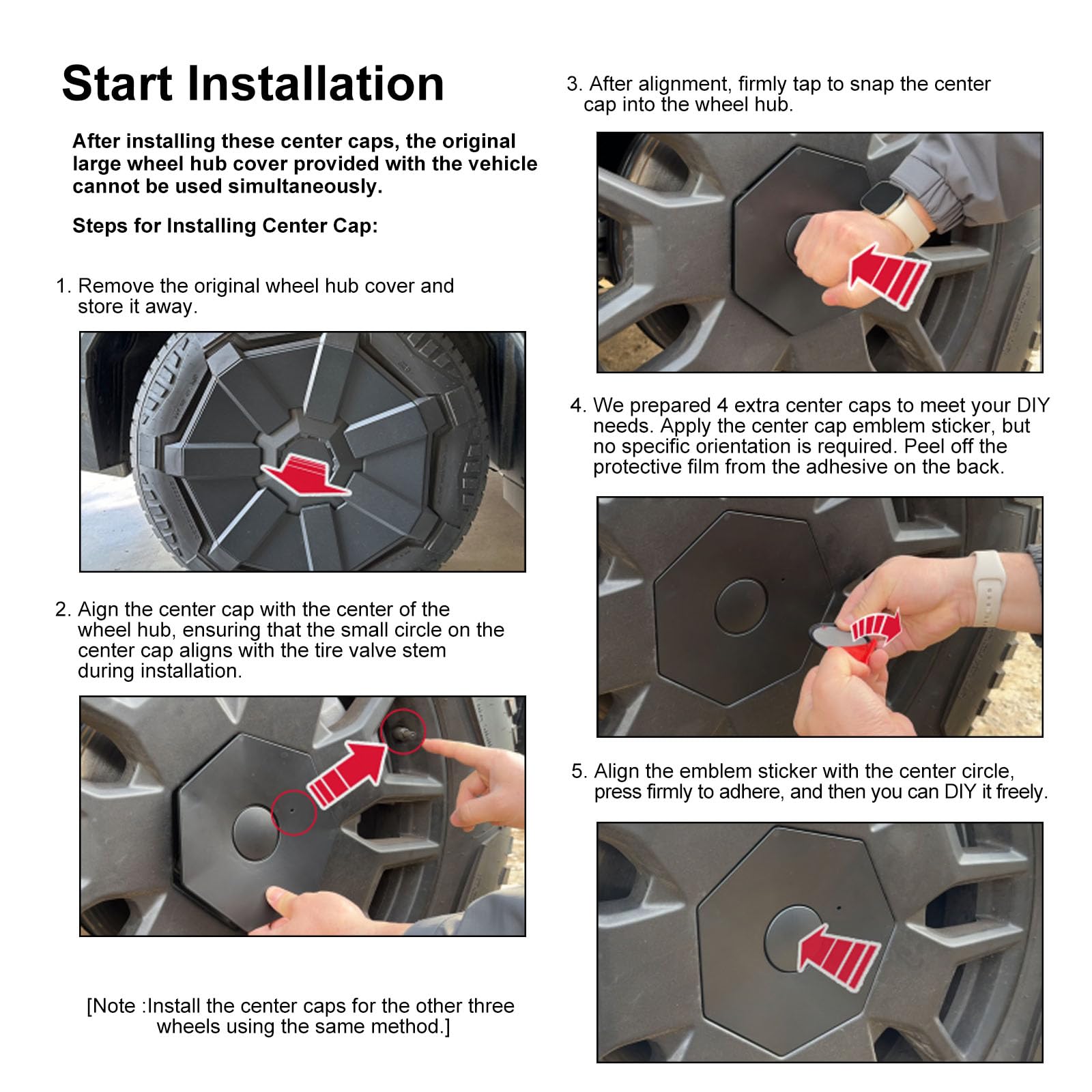 Start Installation

After installing these center caps, the original large wheel hub cover provided with the vehicle cannot be used simultaneously.

Steps for Installing Center Cap:

1. Remove the original wheel hub cover and store it away.

2. Aign the center cap with the center of the wheel hub, ensuring that the small circle on the center cap aligns with the tire valve stem during installation.

[Note :Install the center caps for the other three wheels using the same method.]

3. After alignment, firmly tap to snap the center cap into the wheel hub.

4. We prepared 4 extra center caps to meet your DIY needs. Apply the center cap emblem sticker, but no specific orientation is required. Peel off the protective film from the adhesive on the back.

5. Align the emblem sticker with the center circle, press firmly to adhere, and then you can DIY it freely.