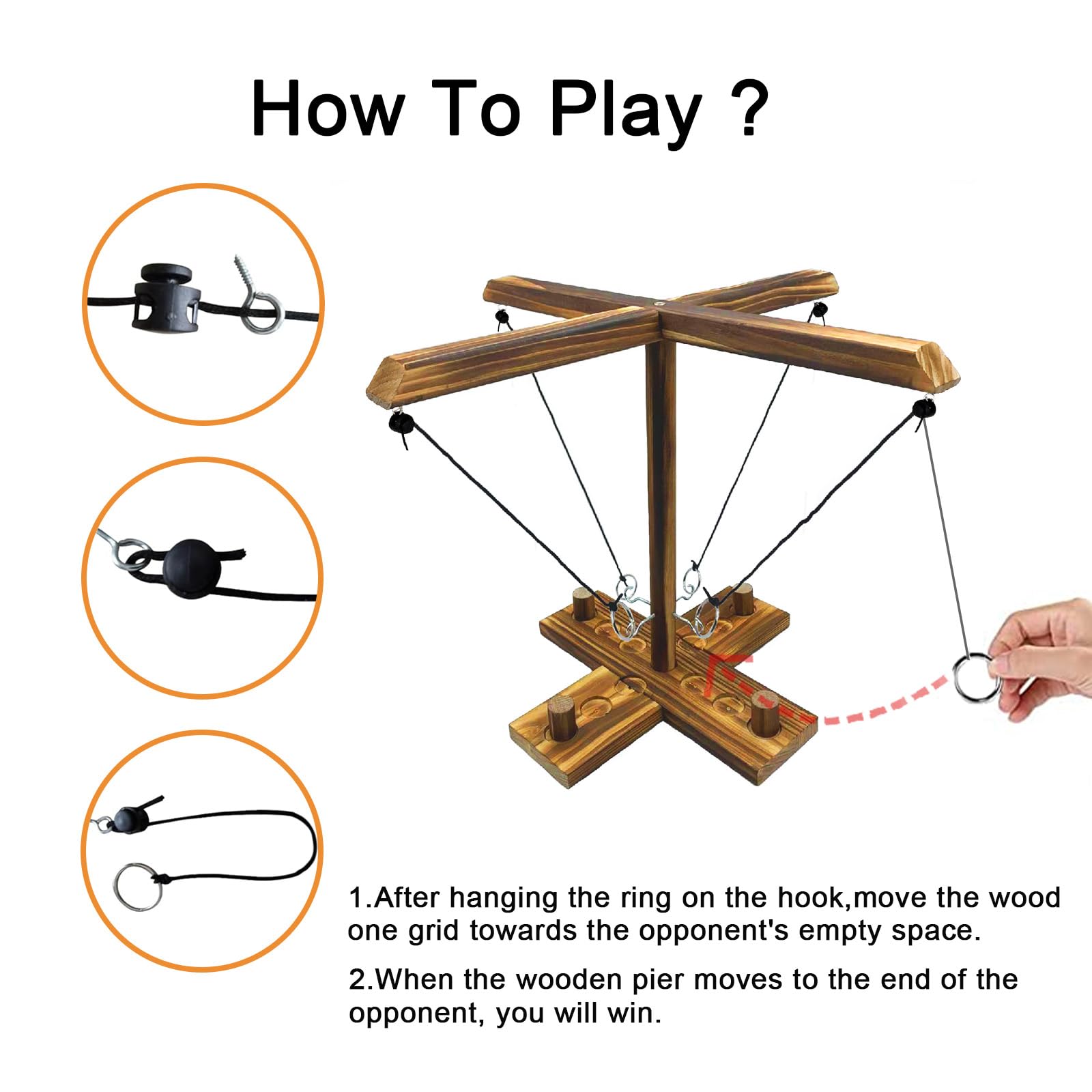 How To Play ?

1.After hanging the ring on the hook,move the wood one grid towards the opponent's empty space.

2.When the wooden pier moves to the end of the opponent, you will win.