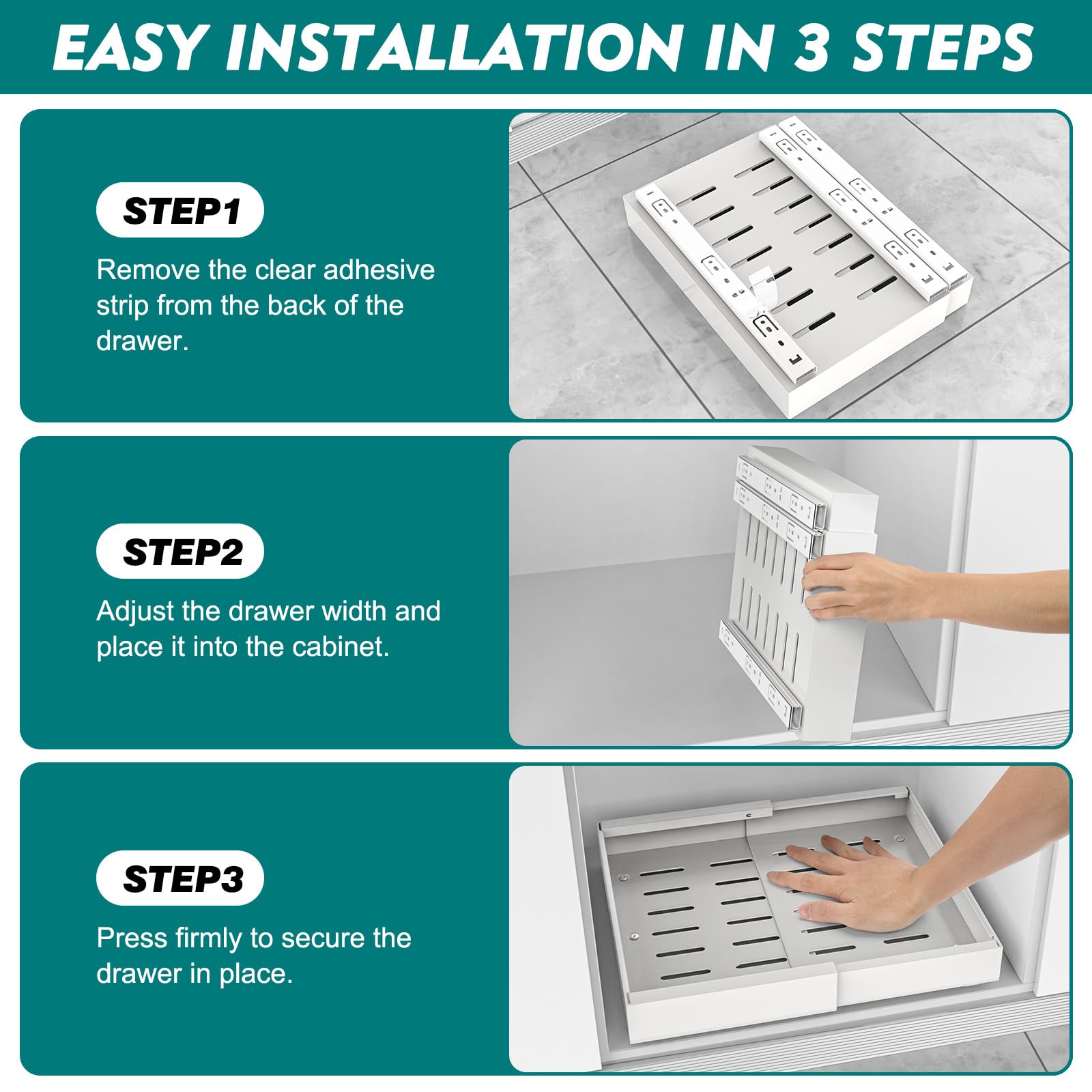 EASY INSTALLATION IN 3 STEPS

STEP1

Remove the clear adhesive strip from the back of the drawer.

STEP2

Adjust the drawer width and place it into the cabinet.

STEP3

Press firmly to secure the drawer in place.