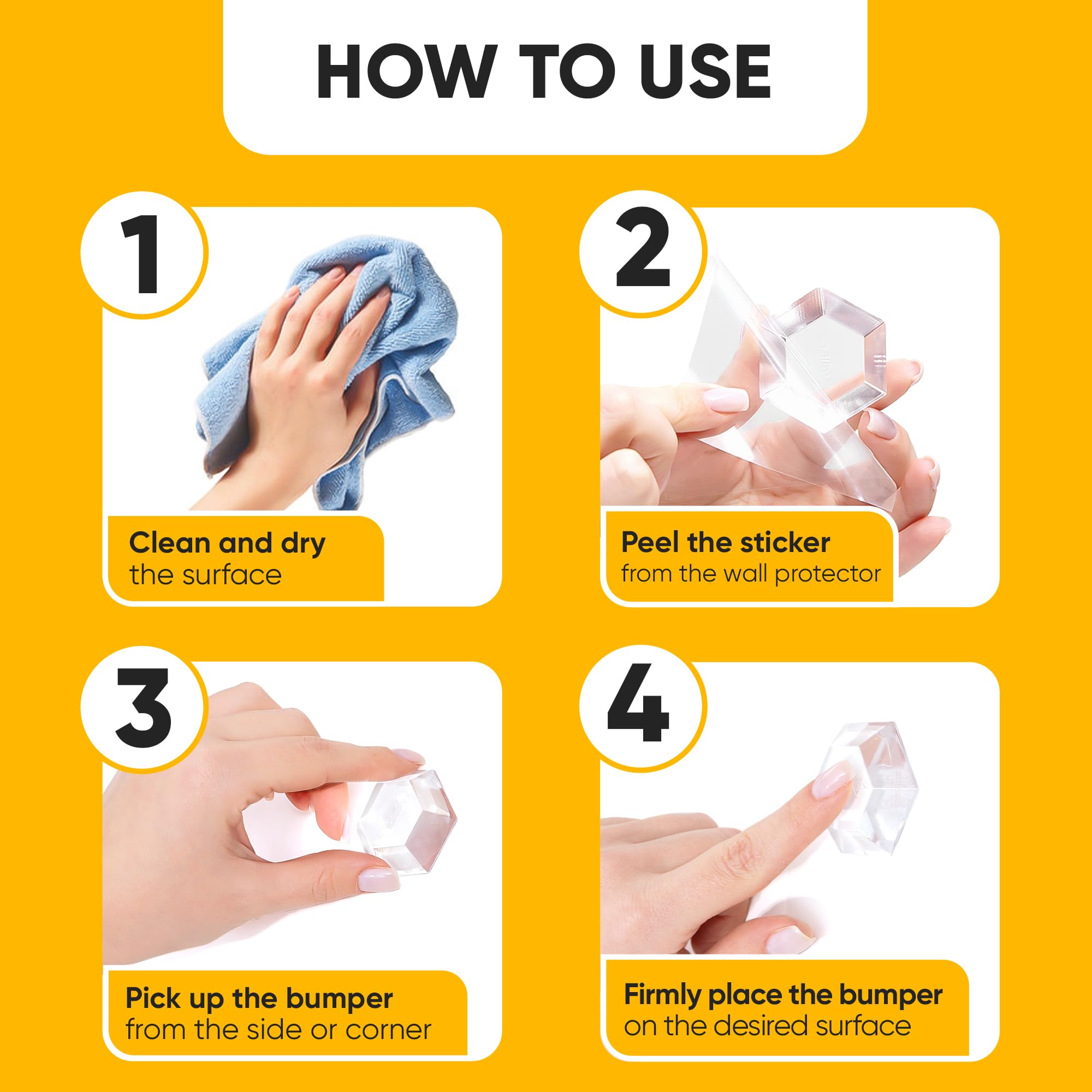 HOW TO USE

1

Clean and dry the surface

2

Peel the sticker from the wall protector

3

Pick up the bumper from the side or corner

4

Firmly place the bumper on the desired surface