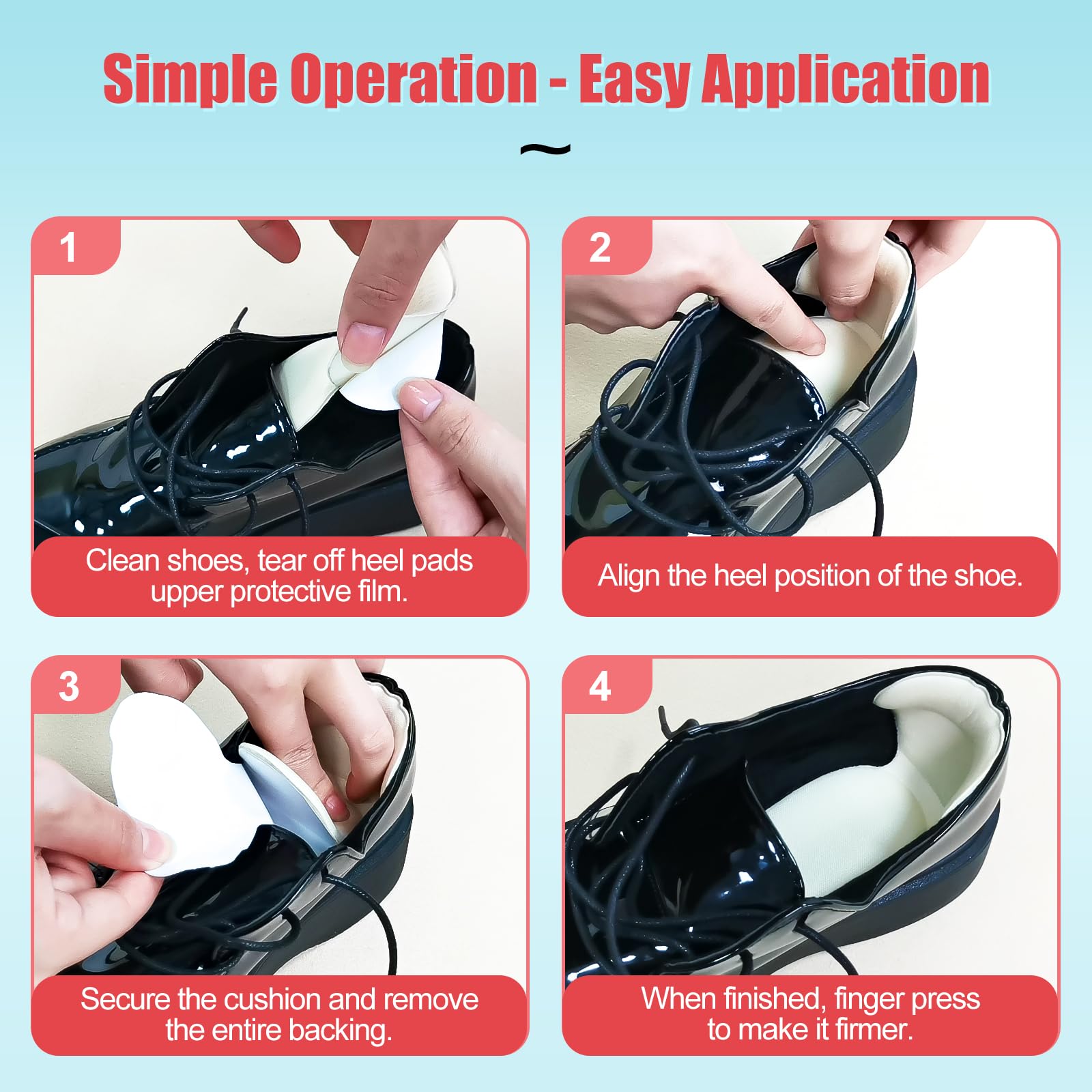 Simple Operation - Easy Application

~

1

Clean shoes, tear off heel pads upper protective film.

2

Align the heel position of the shoe.

3

Secure the cushion and remove the entire backing.

4

When finished, finger press to make it firmer.