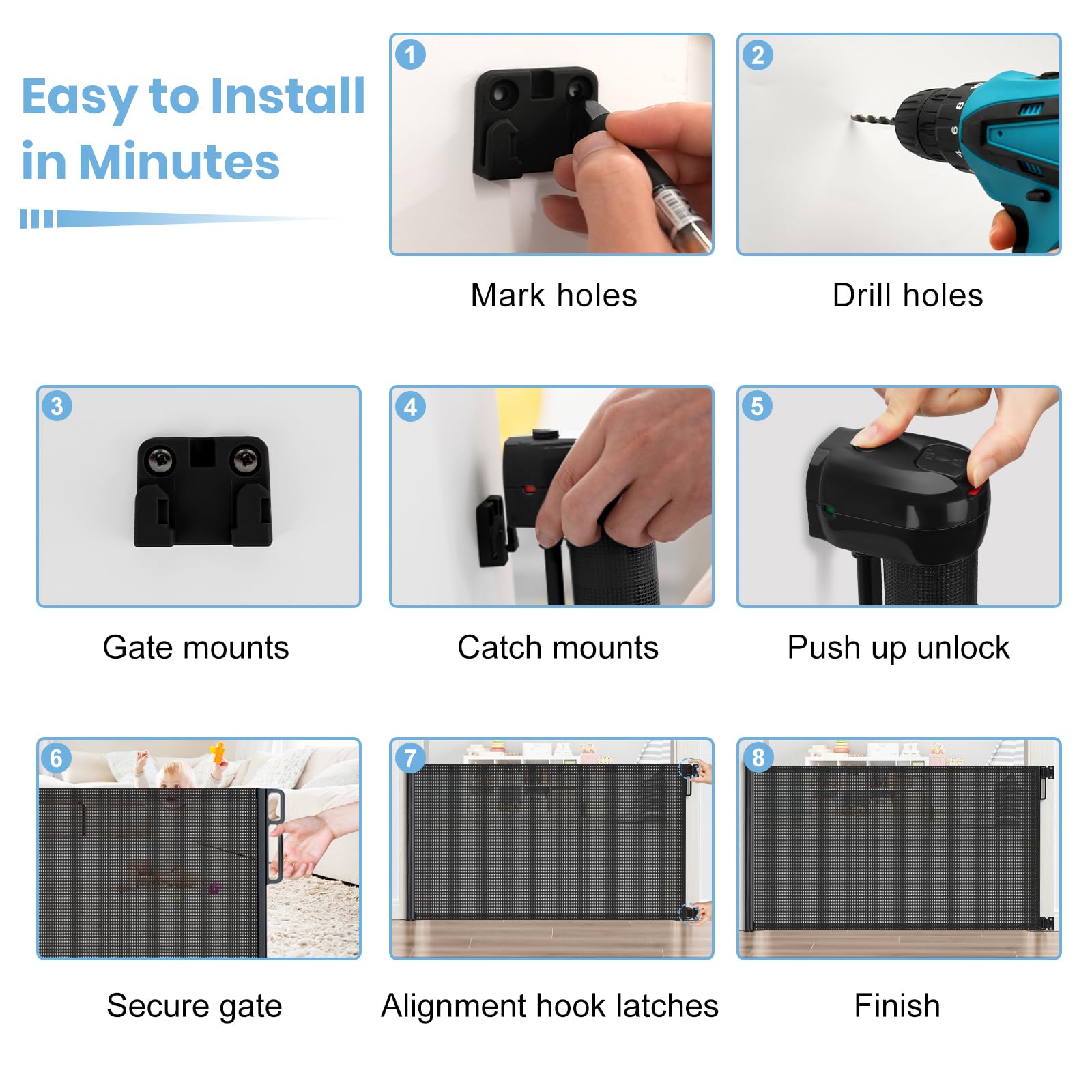 Easy to Install in Minutes

1

Mark holes

2

Drill holes

3

Gate mounts

4

Catch mounts

5

Push up unlock

6

Secure gate

7

Alignment hook latches

8

Finish