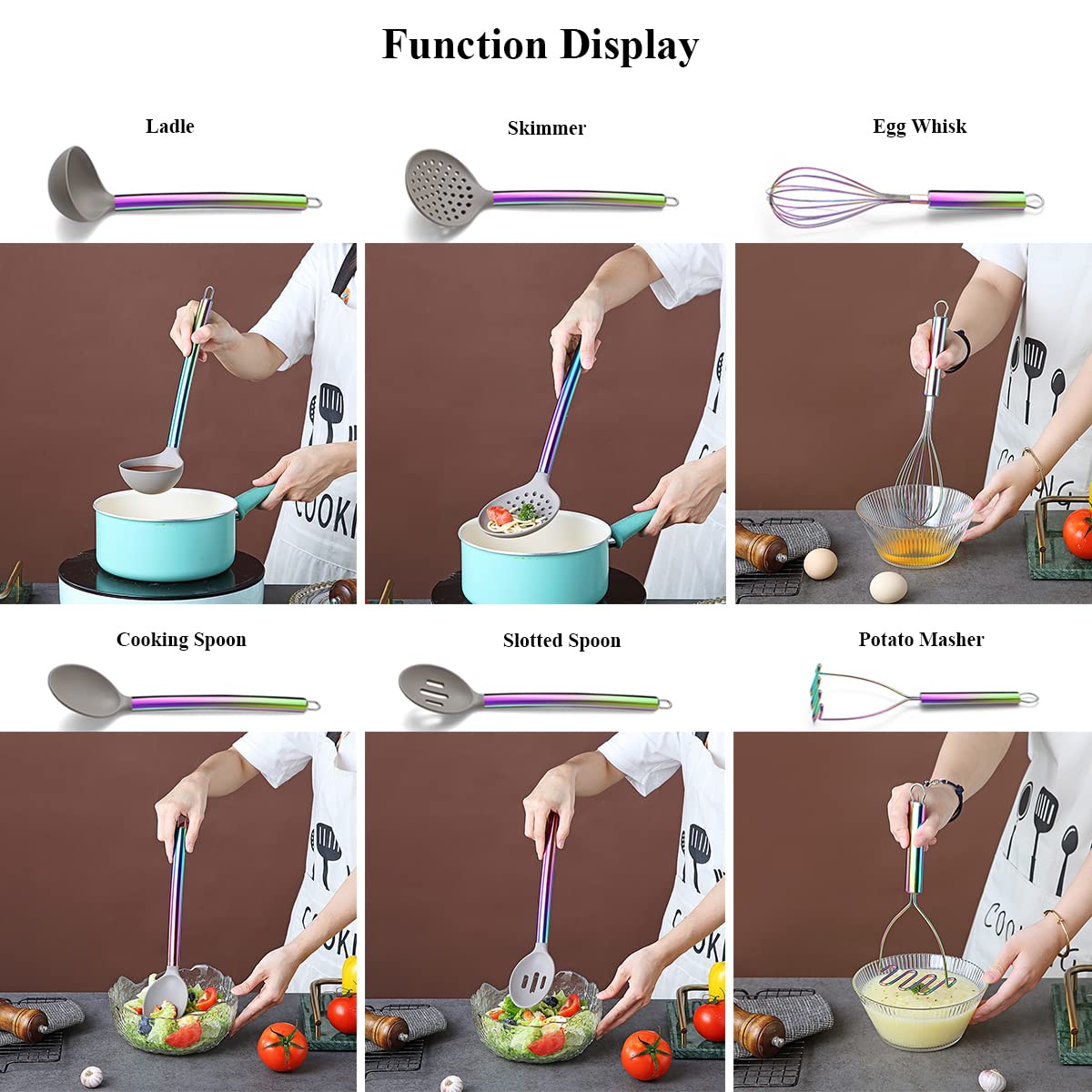 Function Display

Ladle

Skimmer

Egg Whisk

Cooking Spoon

Slotted Spoon

Potato Masher