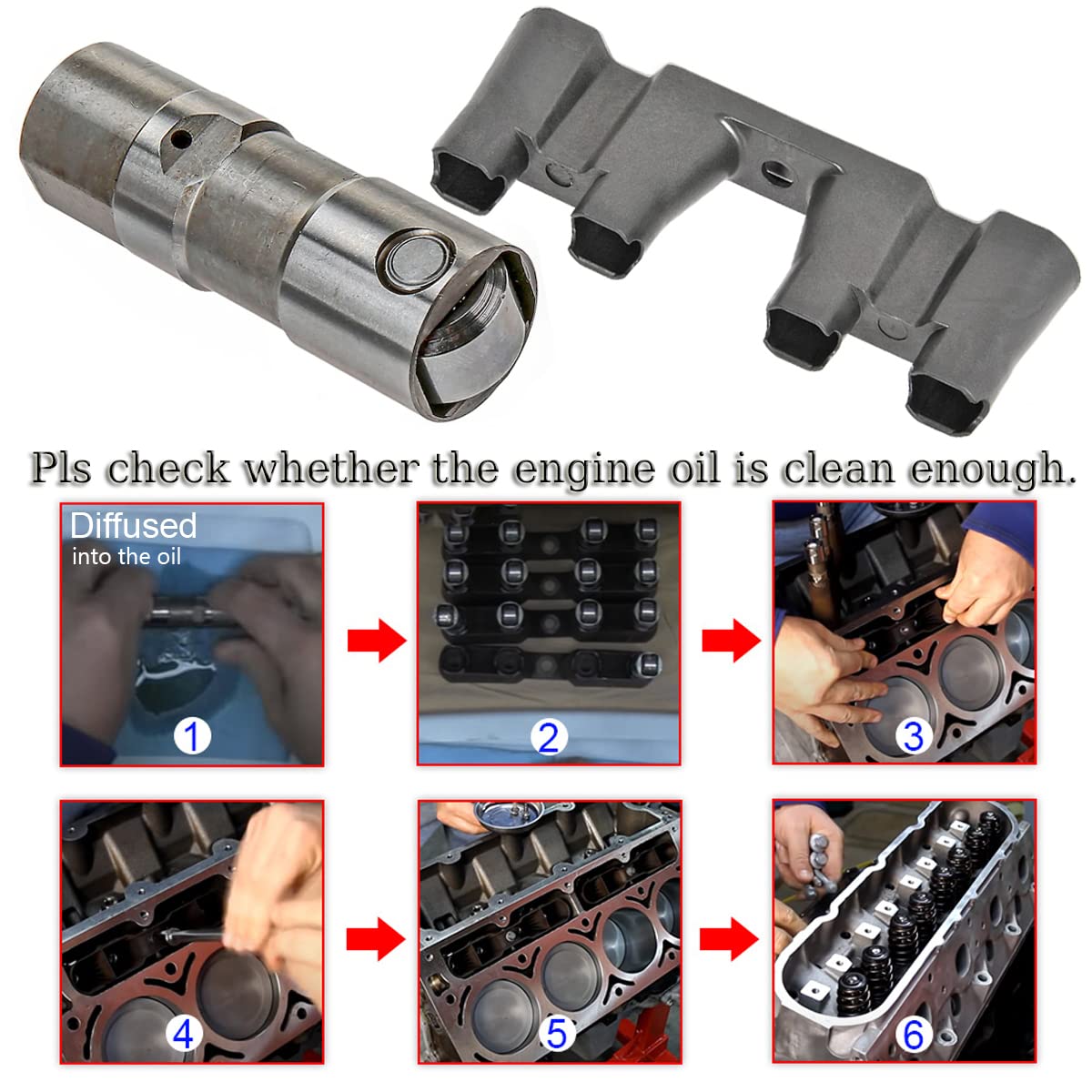 Pls check whether the engine oil is clean enough.

Diffused
into the oil

1

2

3

4

5

6