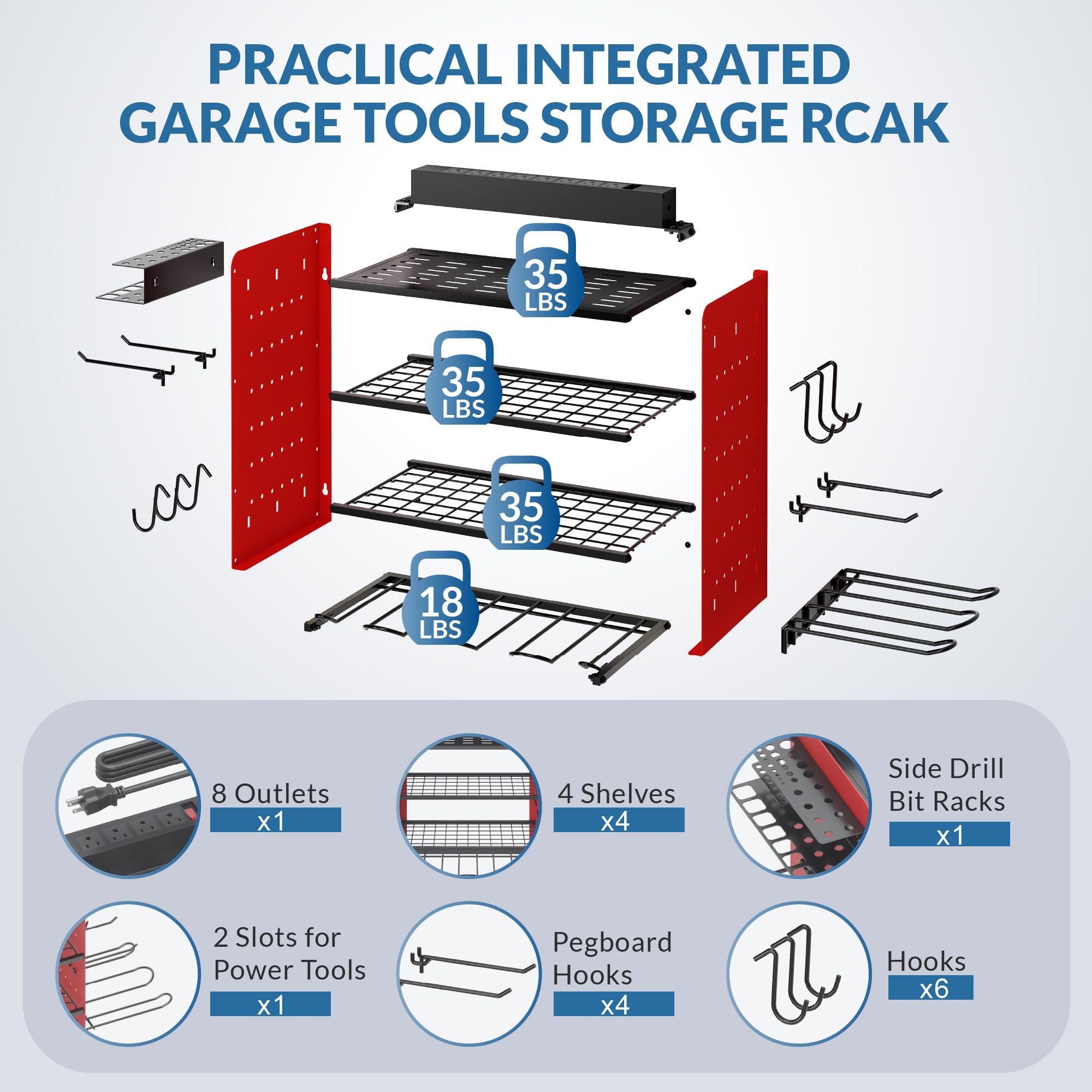 PRACLICAL INTEGRATED
GARAGE TOOLS STORAGE RCAK

35 LBS

35 LBS

35 LBS

18 LBS

8 Outlets
x1

4 Shelves
x4

Side Drill Bit Racks
x1

2 Slots for Power Tools
x1

Pegboard Hooks
x4

Hooks
x6