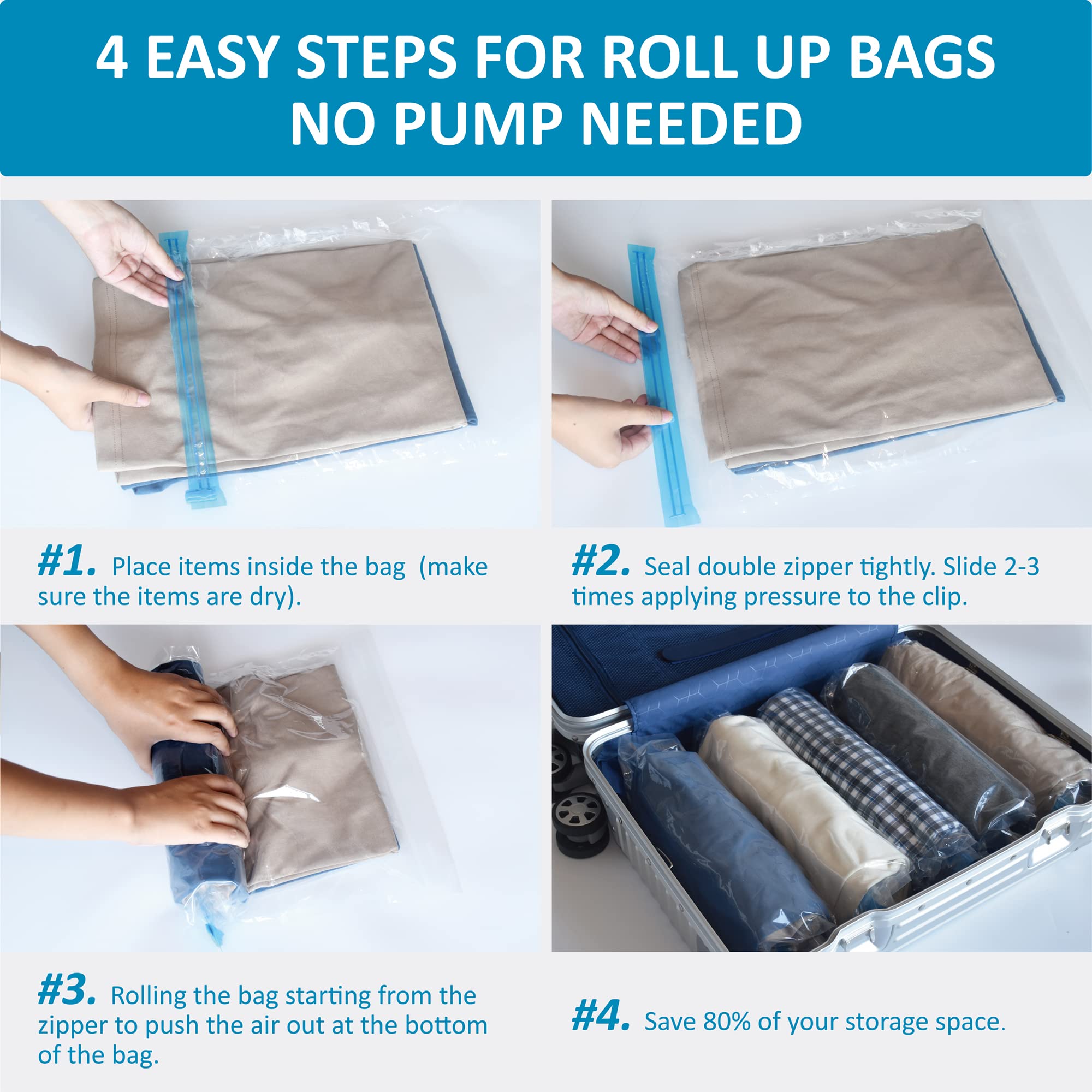 4 EASY STEPS FOR ROLL UP BAGS
NO PUMP NEEDED

#1. Place items inside the bag (make sure the items are dry).

#2. Seal double zipper tightly. Slide 2-3 times applying pressure to the clip.

#3. Rolling the bag starting from the zipper to push the air out at the bottom of the bag.

#4. Save 80% of your storage space.