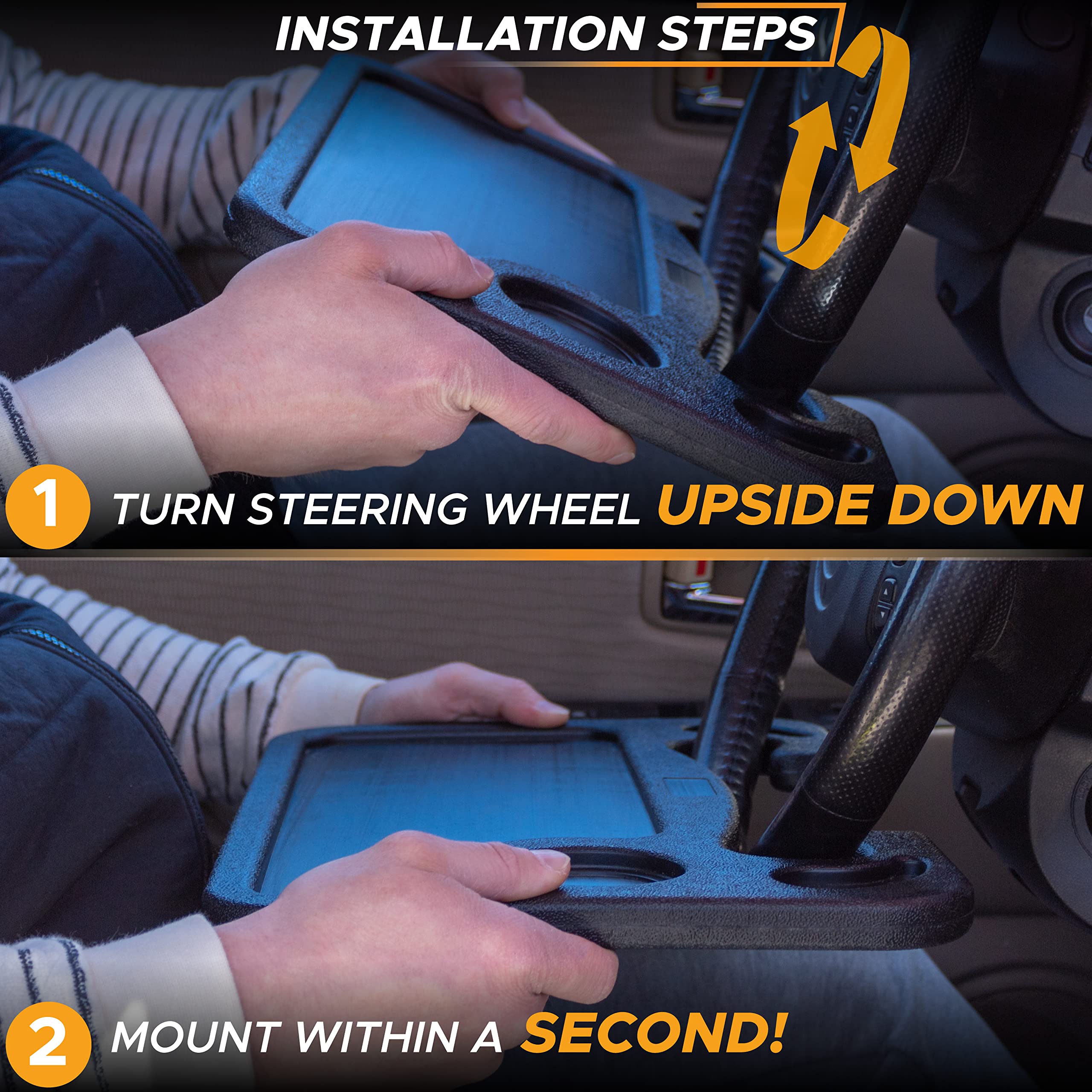 INSTALLATION STEPS

1 TURN STEERING WHEEL UPSIDE DOWN

2 MOUNT WITHIN A SECOND!