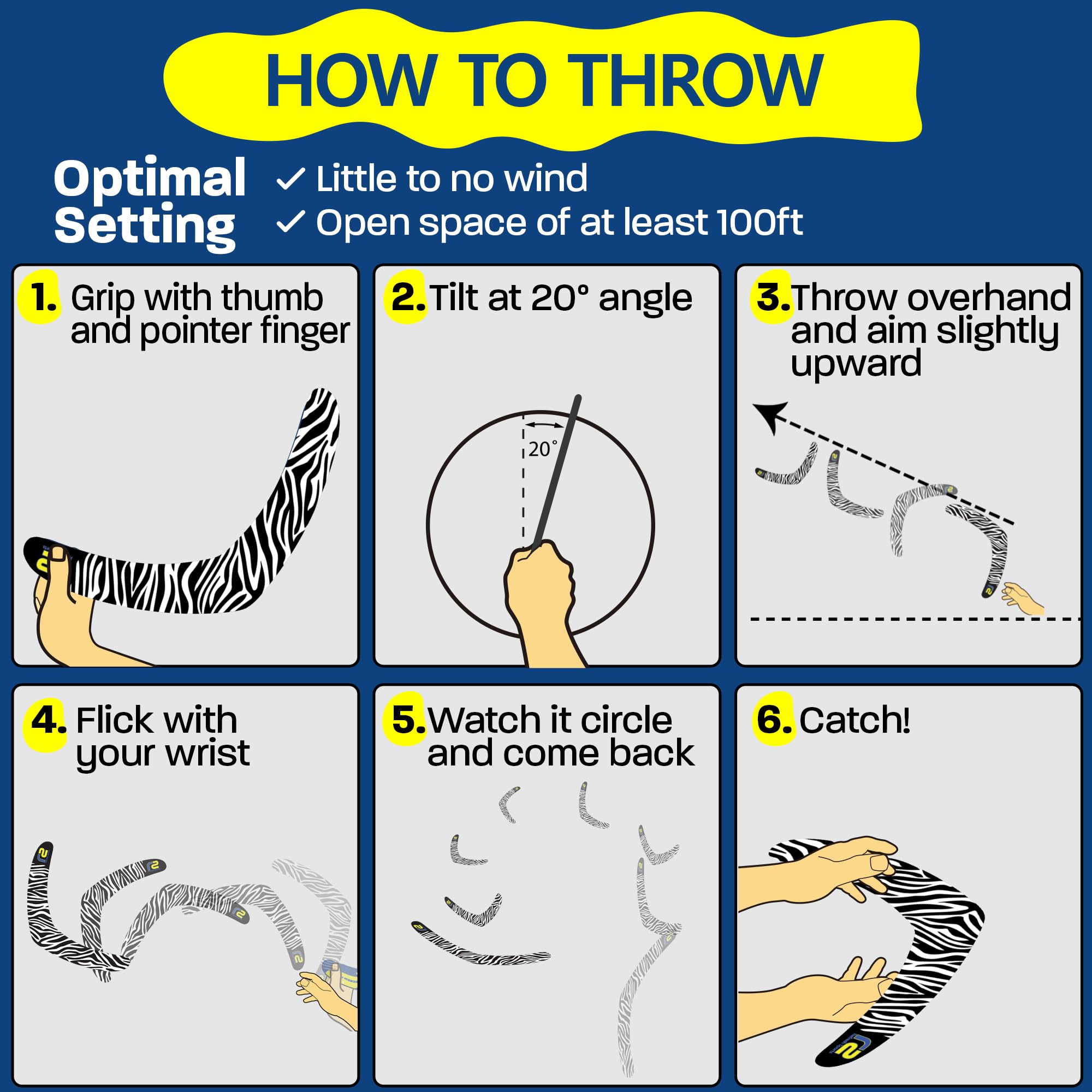 HOW TO THROW

Optimal Setting

✓ Little to no wind
✓ Open space of at least 100ft

1. Grip with thumb and pointer finger

2. Tilt at 20° angle

20°

3. Throw overhand and aim slightly upward

4. Flick with your wrist

5. Watch it circle and come back

6. Catch!