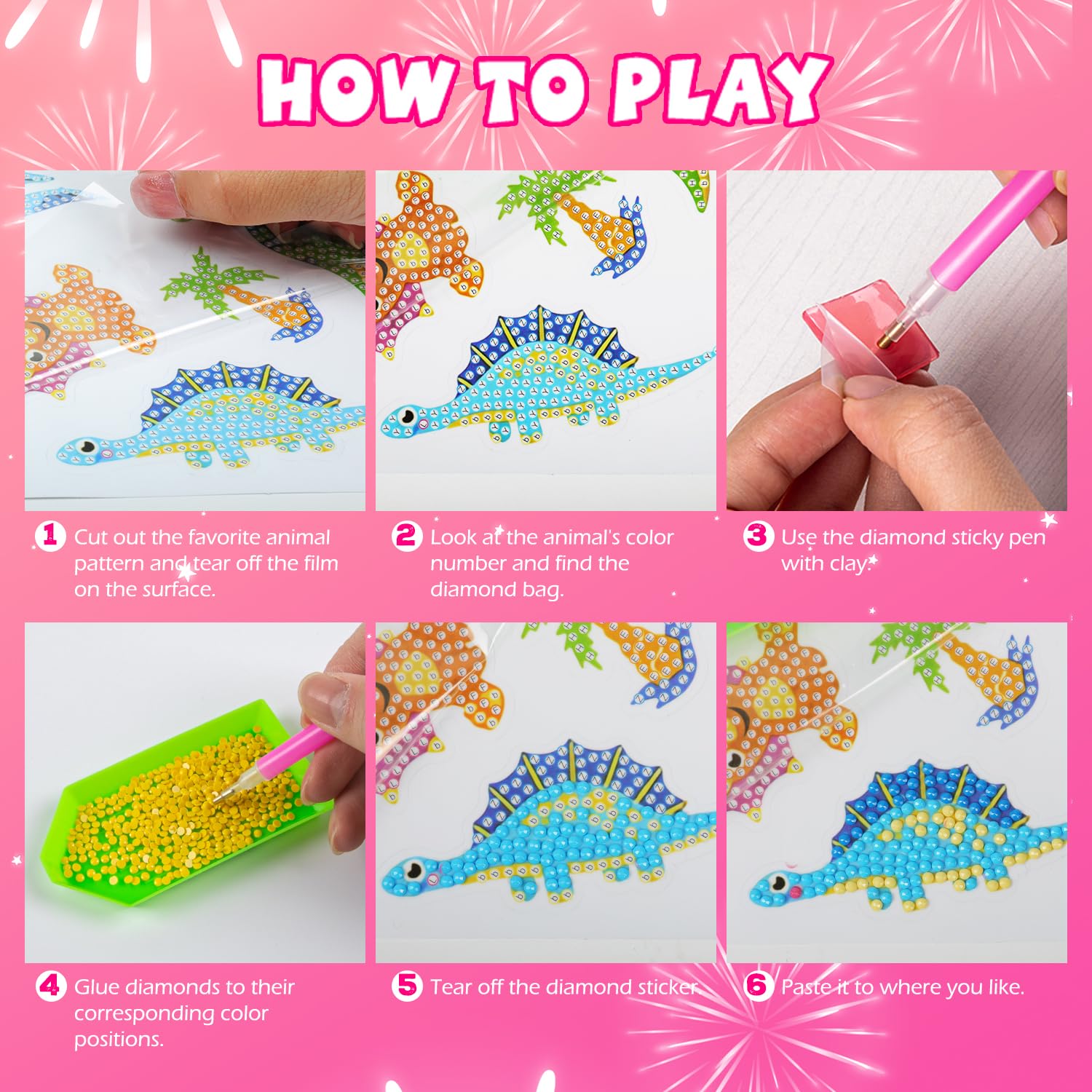 HOW TO PLAY

1 Cut out the favorite animal pattern and tear off the film on the surface.

2 Look at the animal's color number and find the diamond bag.

3 Use the diamond sticky pen with clay.

4 Glue diamonds to their corresponding color positions.

5 Tear off the diamond sticker.

6 Paste it to where you like.