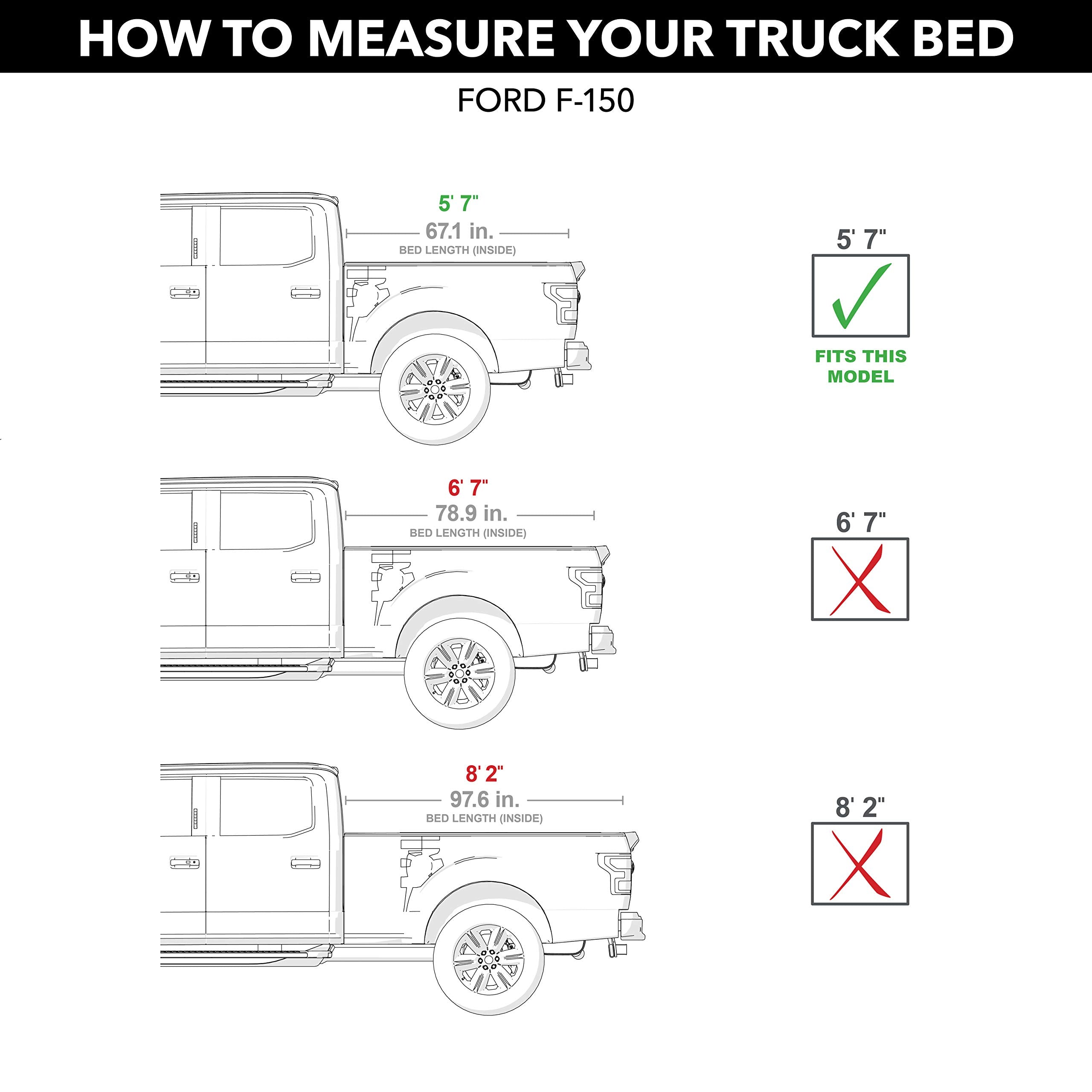 HOW TO MEASURE YOUR TRUCK BED

FORD F-150

5' 7"
67.1 in.
BED LENGTH (INSIDE)

5' 7"

FITS THIS MODEL

6' 7"
78.9 in.
BED LENGTH (INSIDE)

6' 7"

8' 2"
97.6 in.
BED LENGTH (INSIDE)

8' 2"